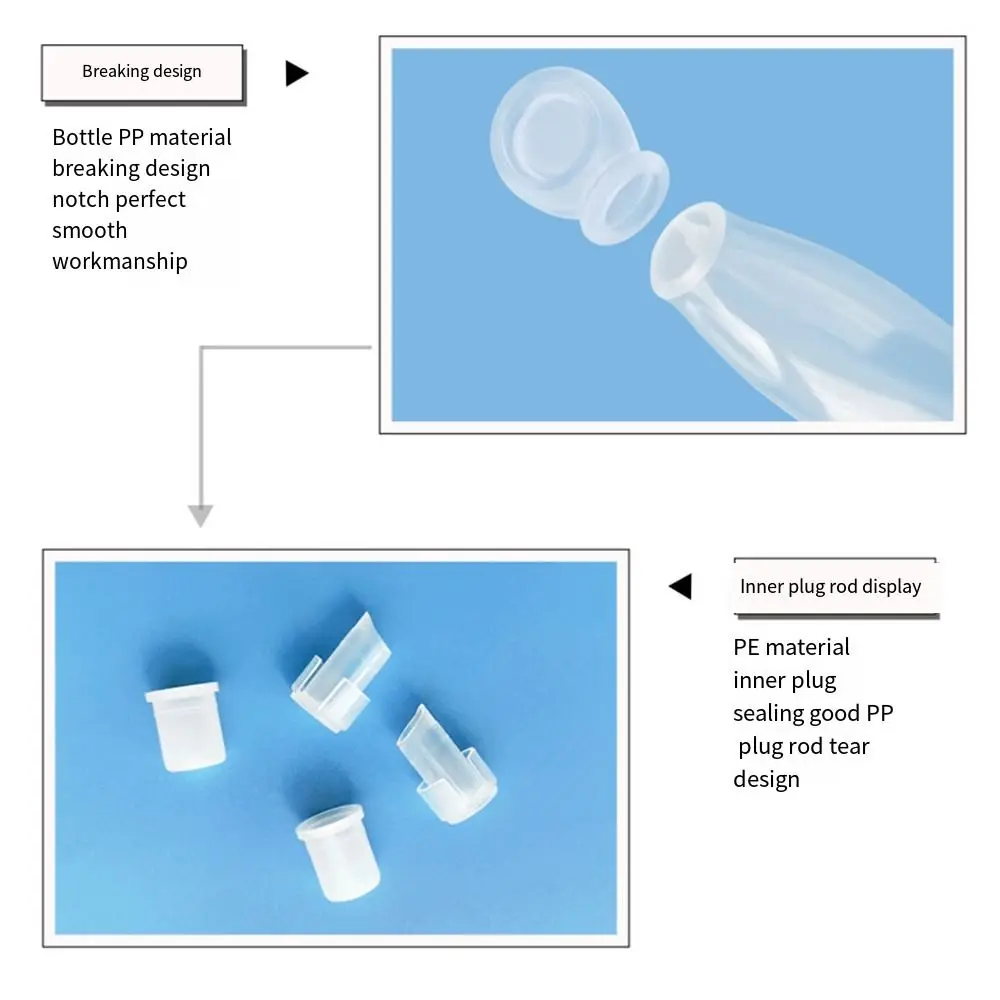 Breaking design

Bottle PP material breaking design notch perfect smooth workmanship

Inner plug rod display

PE material inner plug sealing good PP plug rod tear design