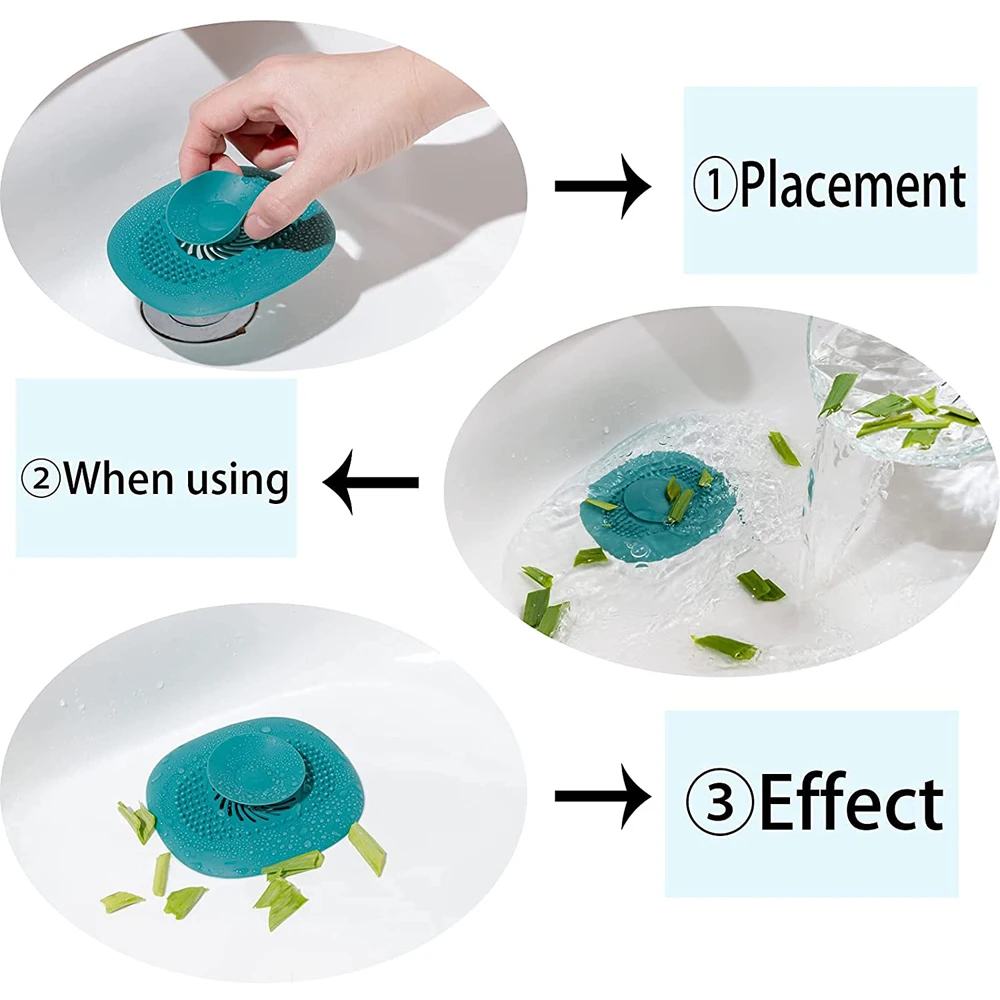 ①Placement

②When using

③Effect