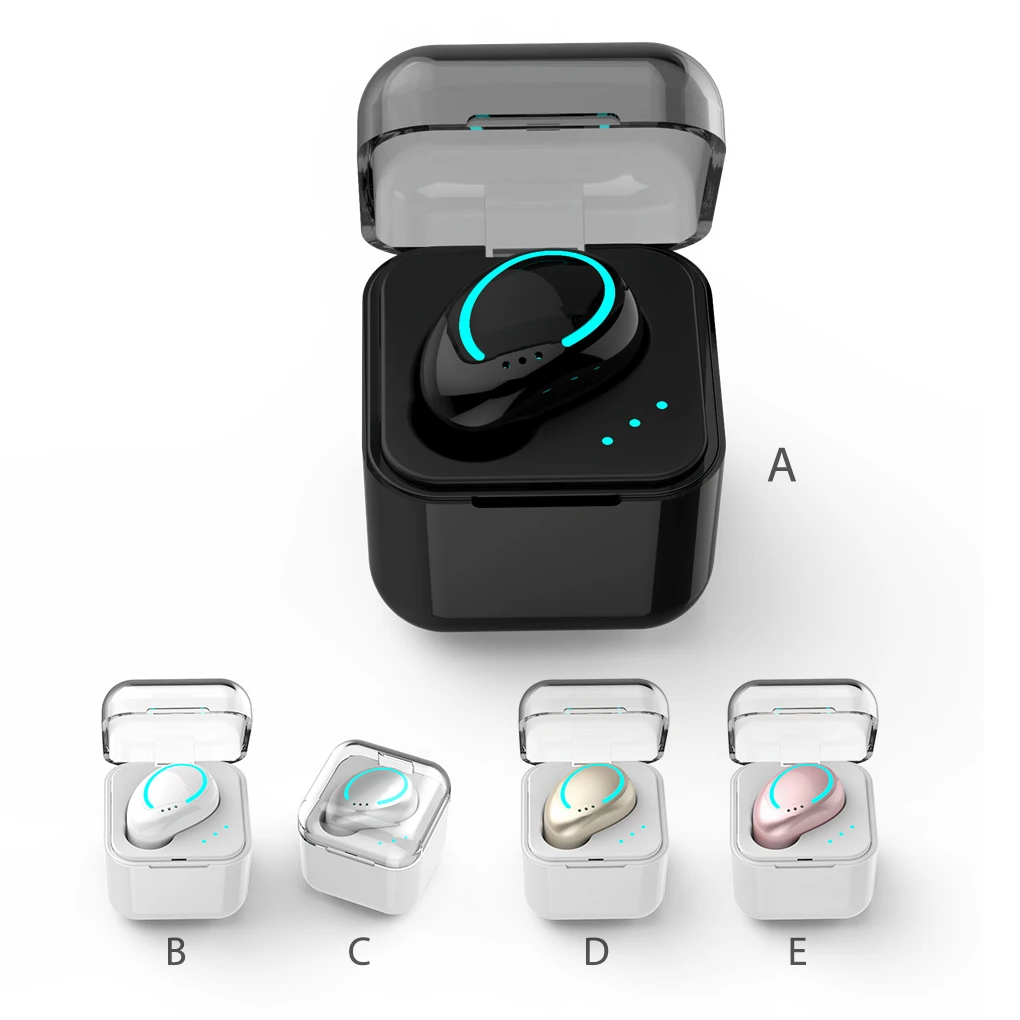 A

B C D E