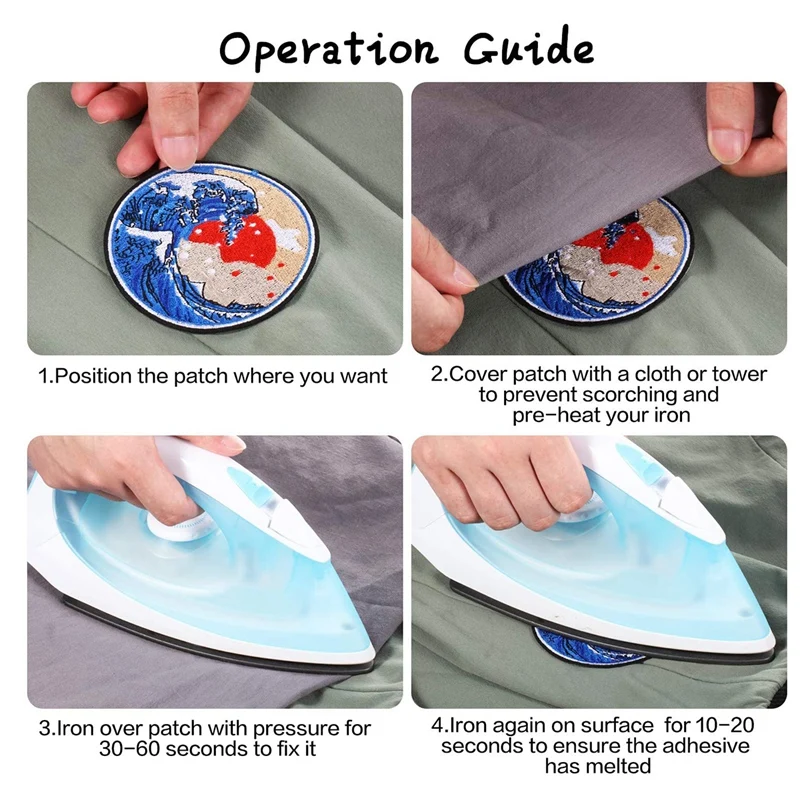 Operation Guide

1.Position the patch where you want

2.Cover patch with a cloth or tower to prevent scorching and pre-heat your iron

3.Iron over patch with pressure for 30-60 seconds to fix it

4.Iron again on surface for 10-20 seconds to ensure the adhesive has melted