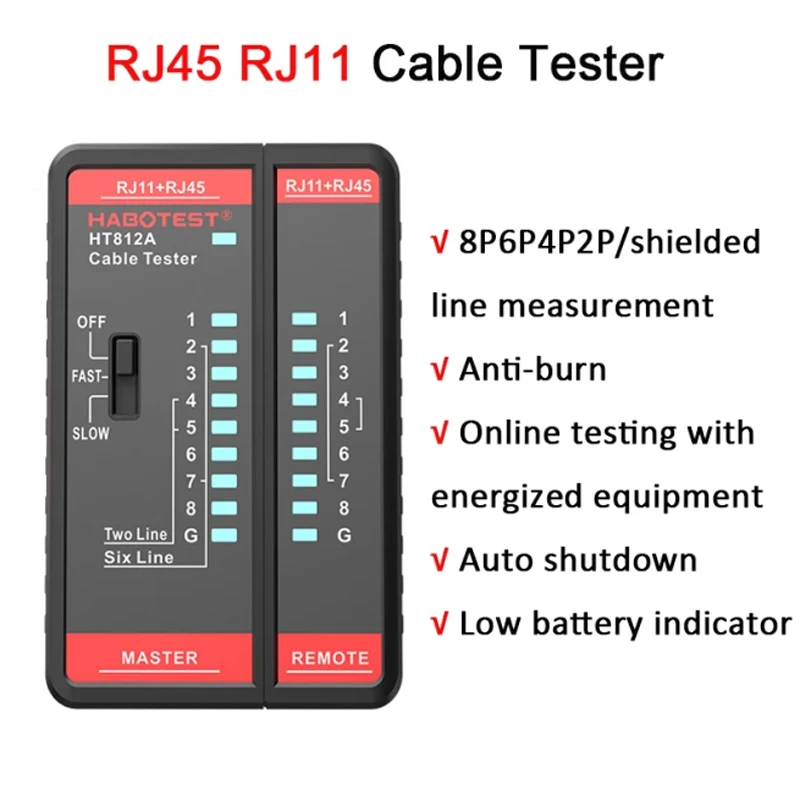 RJ45 RJ11 Cable Tester

RJ11+RJ45
HABOTEST®
HT812A
Cable Tester

OFF
FAST-
SLOW

1
2
3
4
5
6
7
8
G

Two Line
Six Line

MASTER

RJ11+RJ45

1
2
3
4
5
6
7
8
G

REMOTE

√ 8P6P4P2P/shielded line measurement
√ Anti-burn
√ Online testing with energized equipment
√ Auto shutdown
√ Low battery indicator