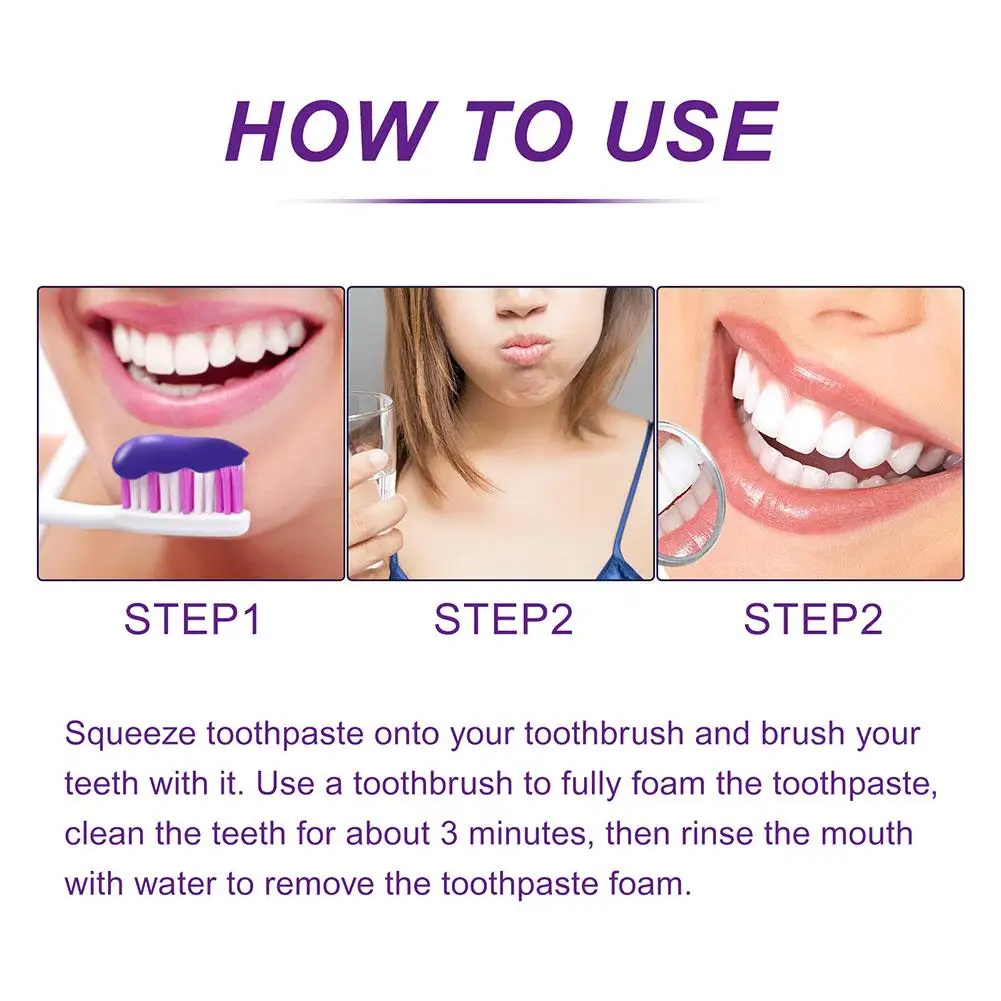 HOW TO USE

STEP1

STEP2

STEP2

Squeeze toothpaste onto your toothbrush and brush your teeth with it. Use a toothbrush to fully foam the toothpaste, clean the teeth for about 3 minutes, then rinse the mouth with water to remove the toothpaste foam.