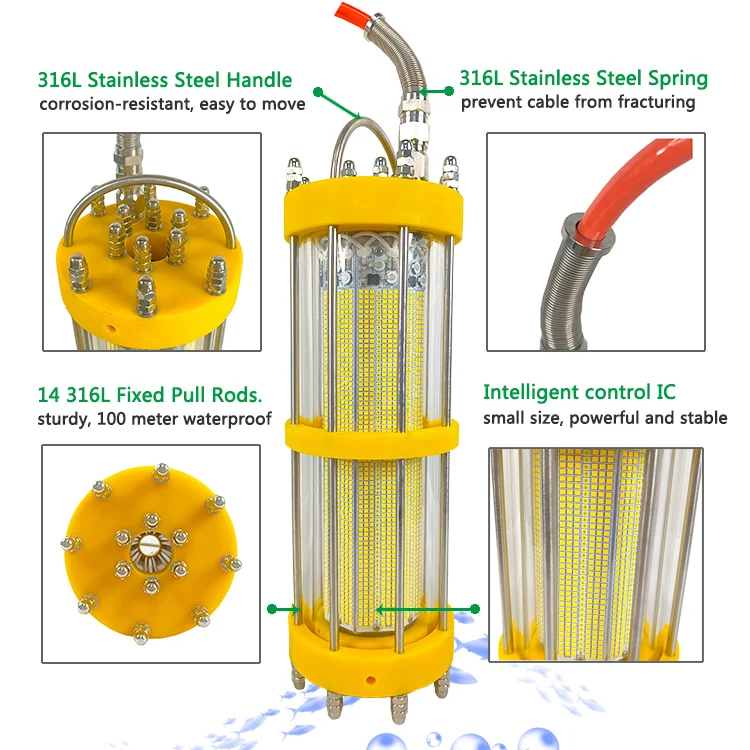 316L Stainless Steel Handle
corrosion-resistant, easy to move

316L Stainless Steel Spring
prevent cable from fracturing

14 316L Fixed Pull Rods.
sturdy, 100 meter waterproof

Intelligent control IC
small size, powerful and stable