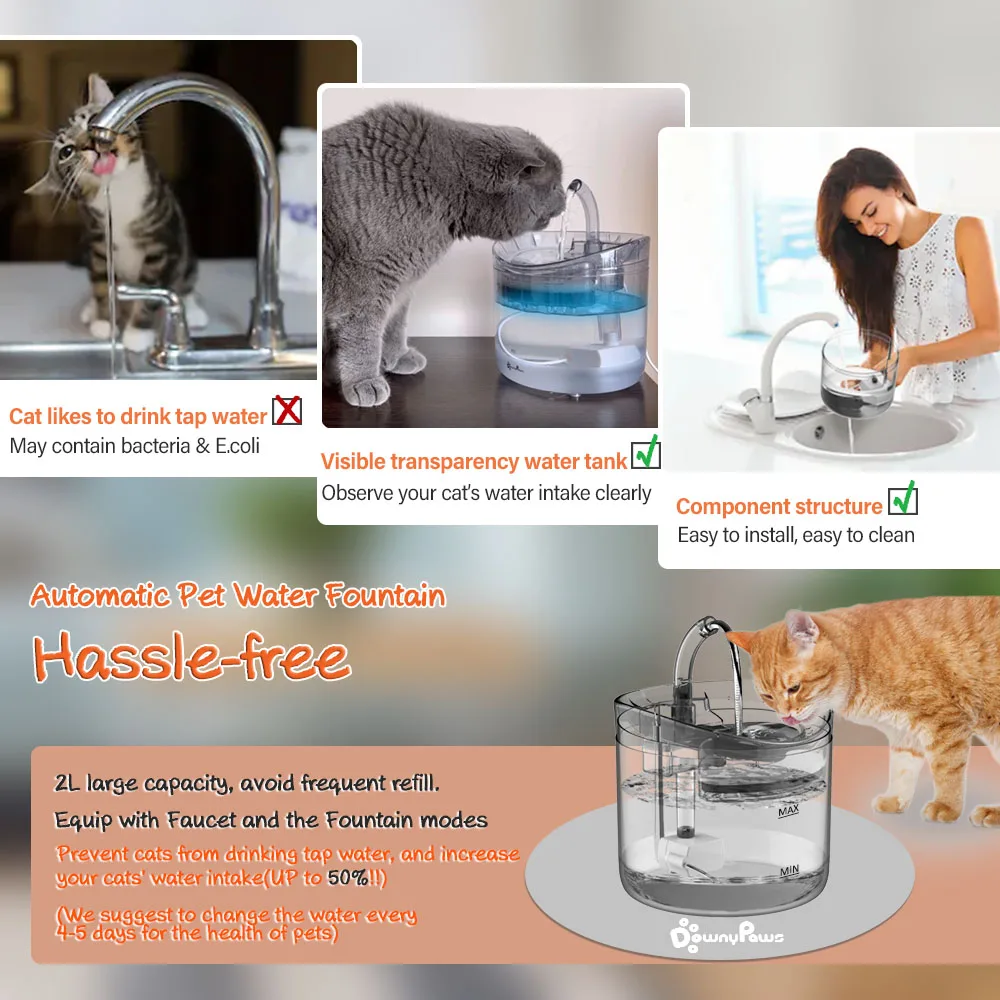 Cat likes to drink tap water
May contain bacteria & E.coli

Visible transparency water tank
Observe your cat's water intake clearly

Component structure
Easy to install, easy to clean

Automatic Pet Water Fountain

Hassle-free

2L large capacity, avoid frequent refill.

Equip with Faucet and the Fountain modes

Prevent cats from drinking tap water, and increase your cats' water intake(UP to 50%!!)

(We suggest to change the water every 4-5 days for the health of pets)

MAX

MIN

DownyPaws