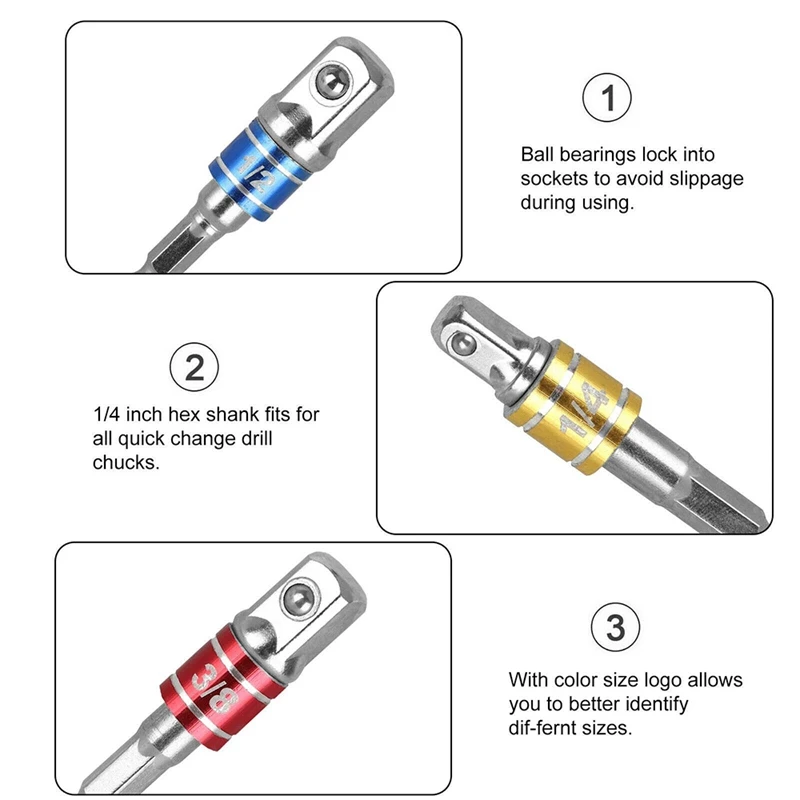 1/2

1

Ball bearings lock into sockets to avoid slippage during using.

2

1/4 inch hex shank fits for all quick change drill chucks.

1/4

3/8

3

With color size logo allows you to better identify dif-fernt sizes.