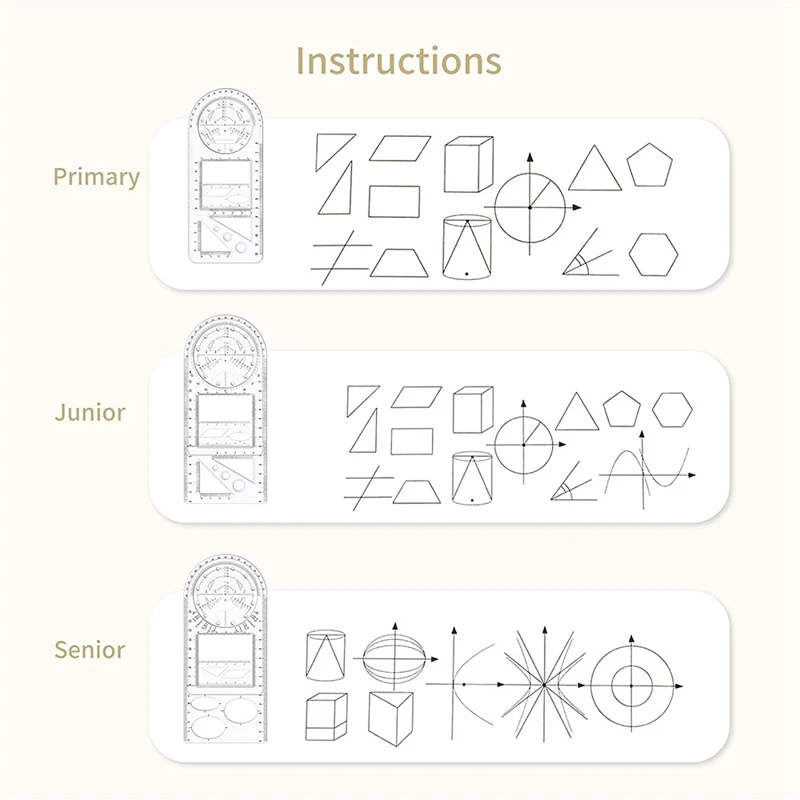 Instructions

Primary

Junior

Senior