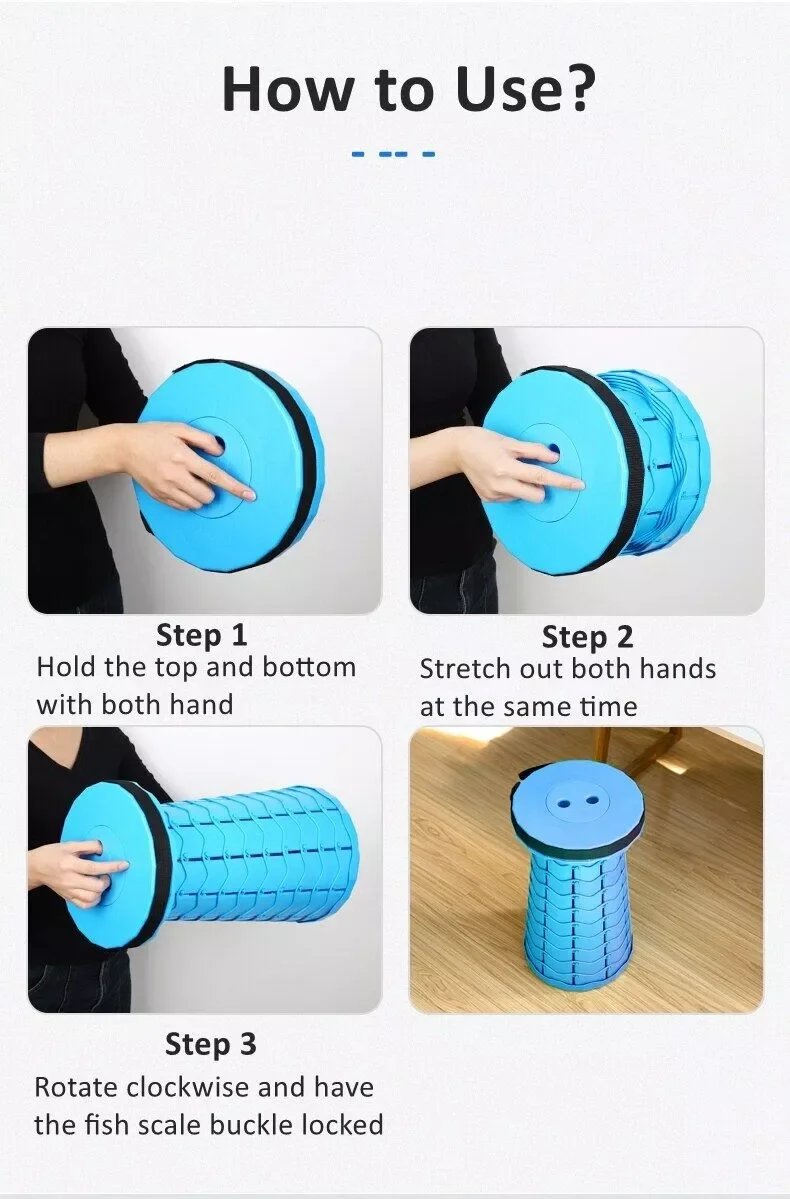 How to Use?

Step 1
Hold the top and bottom with both hand

Step 2
Stretch out both hands at the same time

Step 3
Rotate clockwise and have the fish scale buckle locked