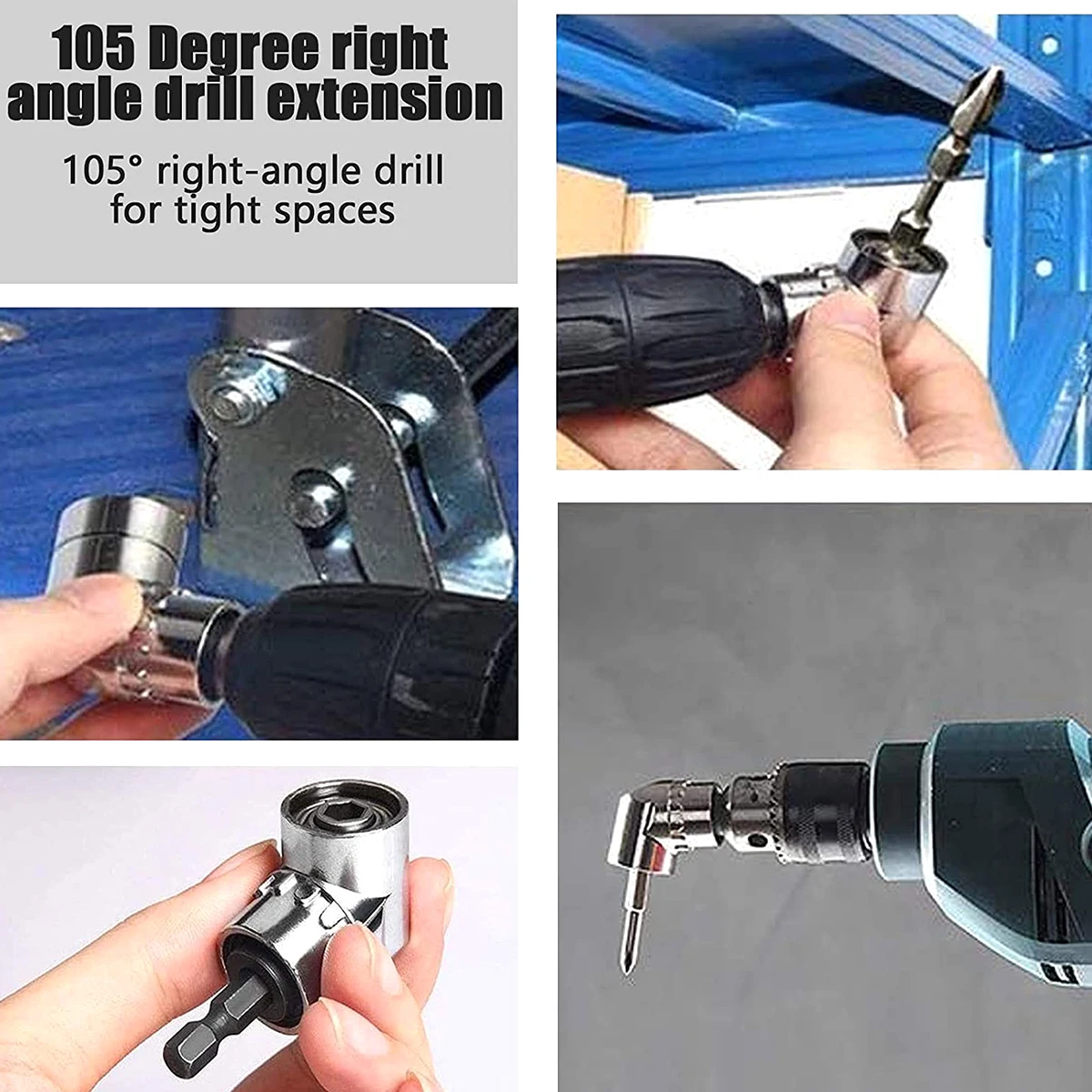 105 Degree right angle drill extension

105° right-angle drill for tight spaces