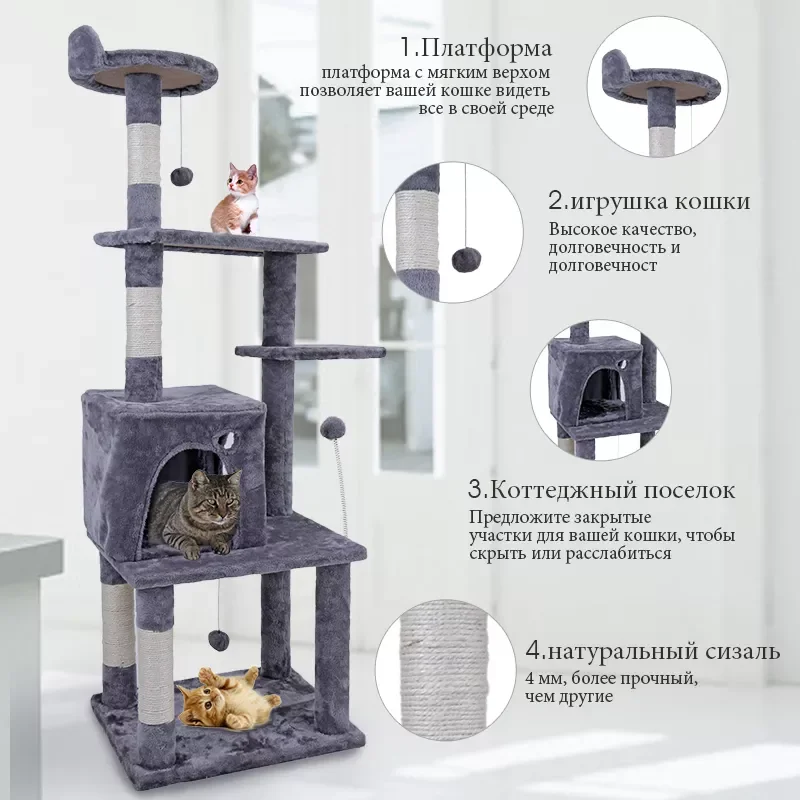 1.Платформа
платформа с мягким верхом позволяет вашей кошке видеть все в своей среде

2.игрушка кошки
Высокое качество, долговечность и долговечност

3.Коттеджный поселок
Предложите закрытые участки для вашей кошки, чтобы скрыть или расслабиться

4.натуральный сизаль
4 мм, более прочный, чем другие