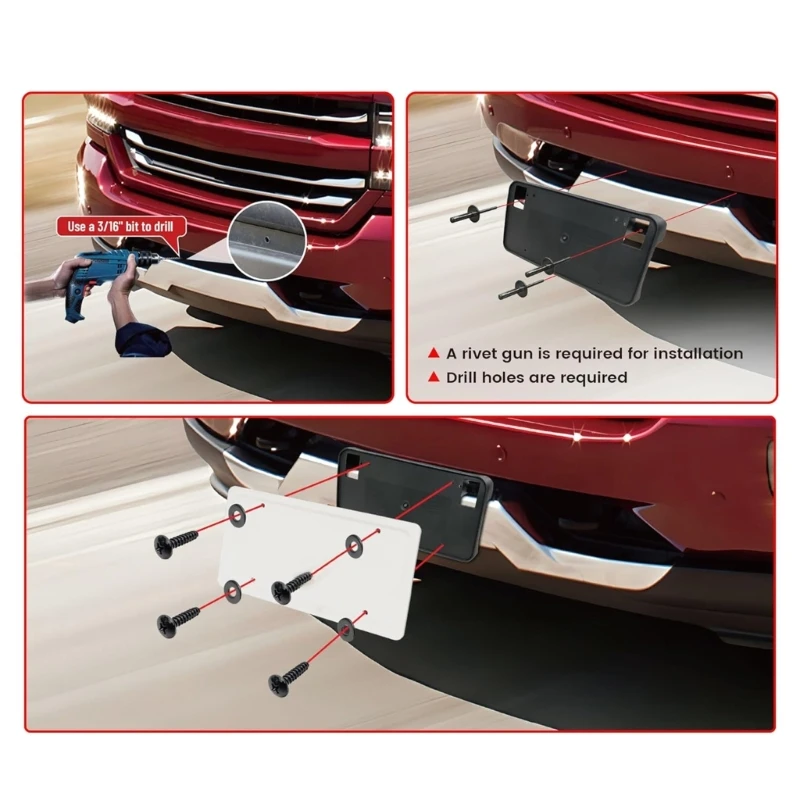 Use a 3/16" bit to drill

▲ A rivet gun is required for installation
▲ Drill holes are required