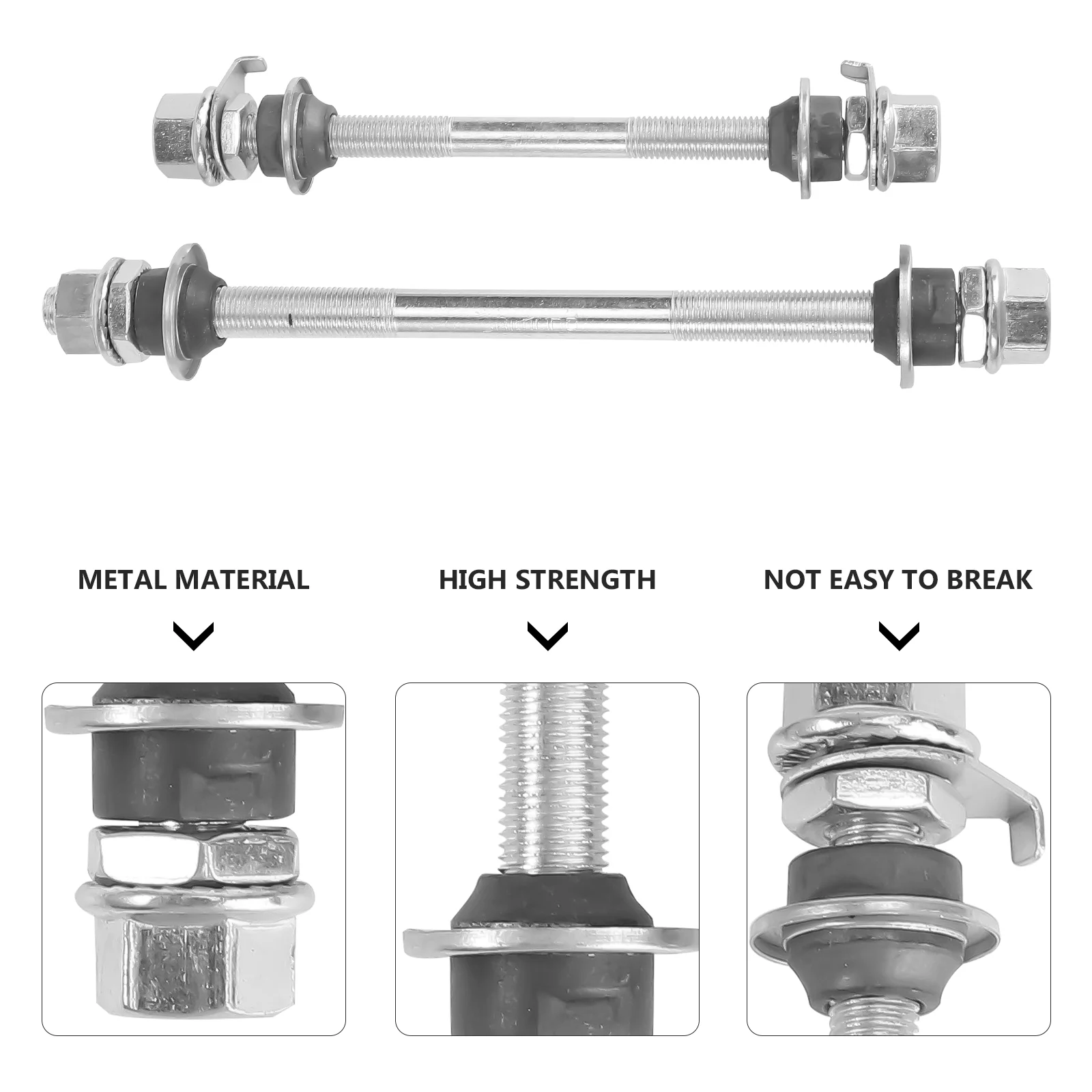 METAL MATERIAL

HIGH STRENGTH

NOT EASY TO BREAK