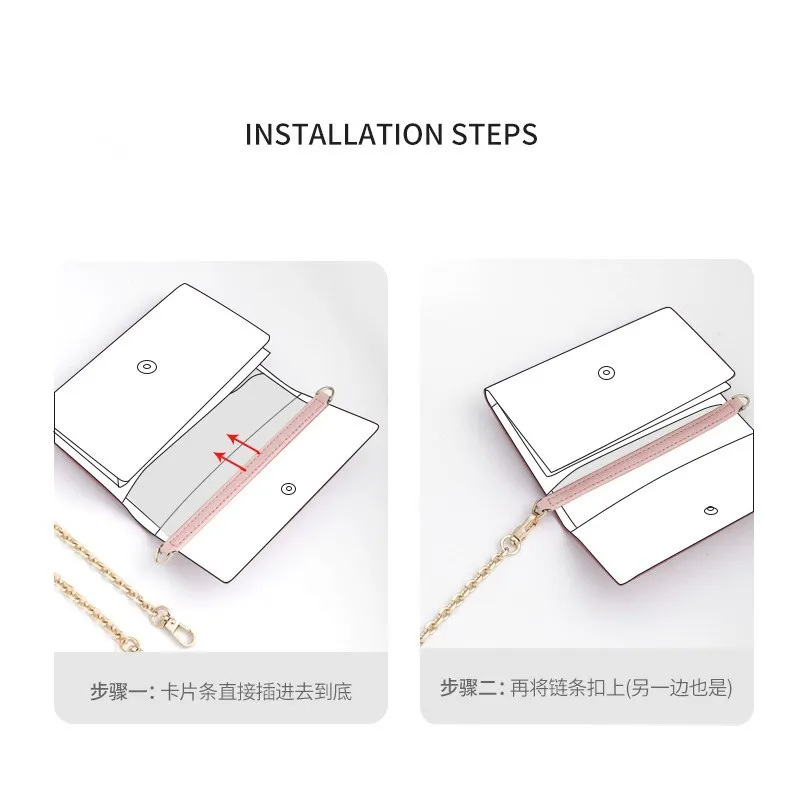 INSTALLATION STEPS

步骤一: 卡片条直接插进去到底

步骤二: 再将链条扣上(另一边也是)