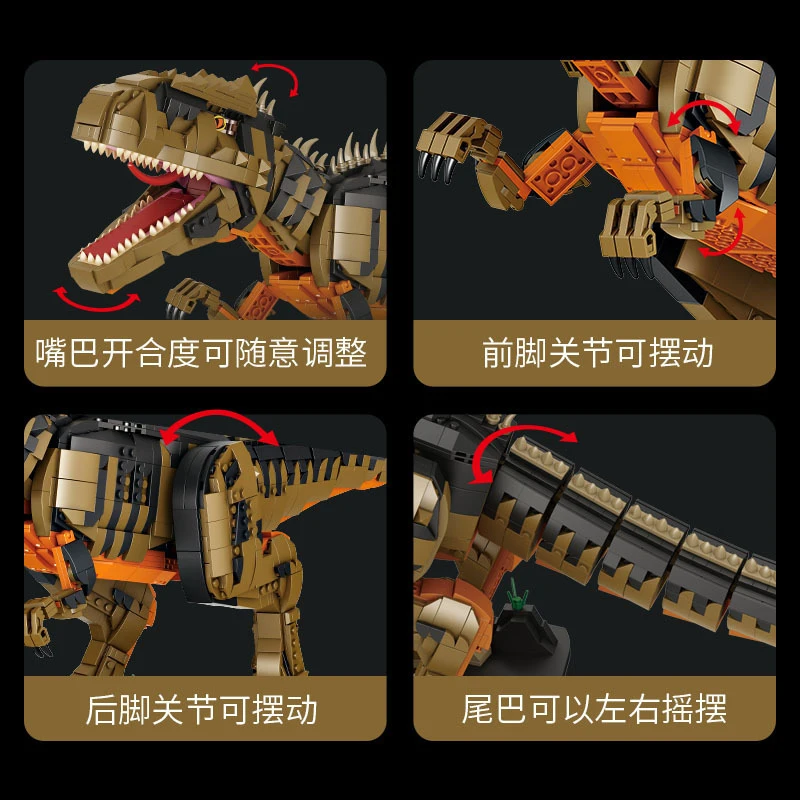 嘴巴开合度可随意调整

前脚关节可摆动

后脚关节可摆动

尾巴可以左右摇摆