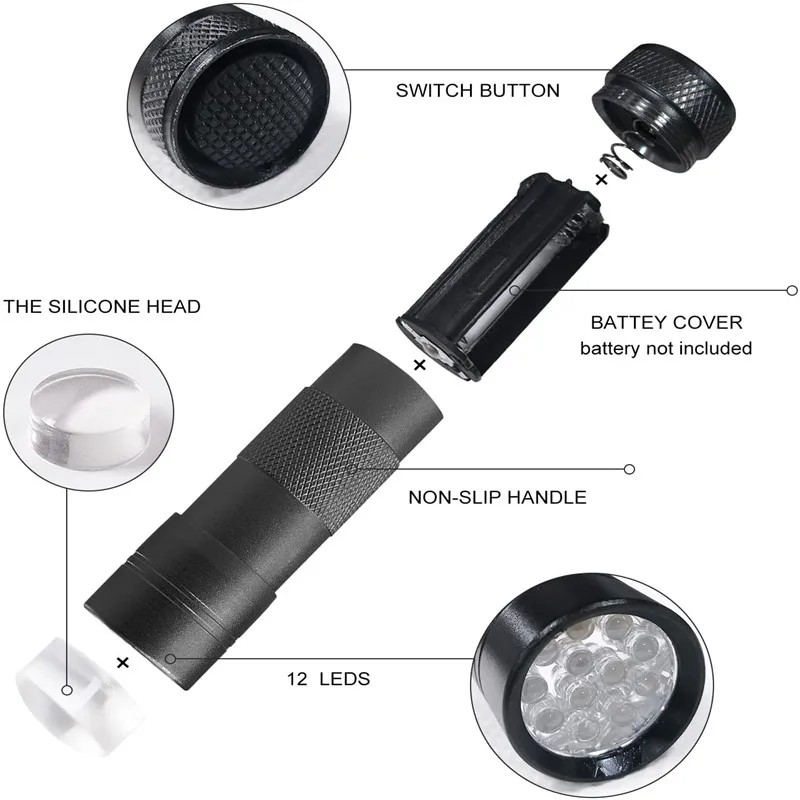 SWITCH BUTTON

+

THE SILICONE HEAD

BATTEY COVER
battery not included

+

NON-SLIP HANDLE

+

12 LEDS