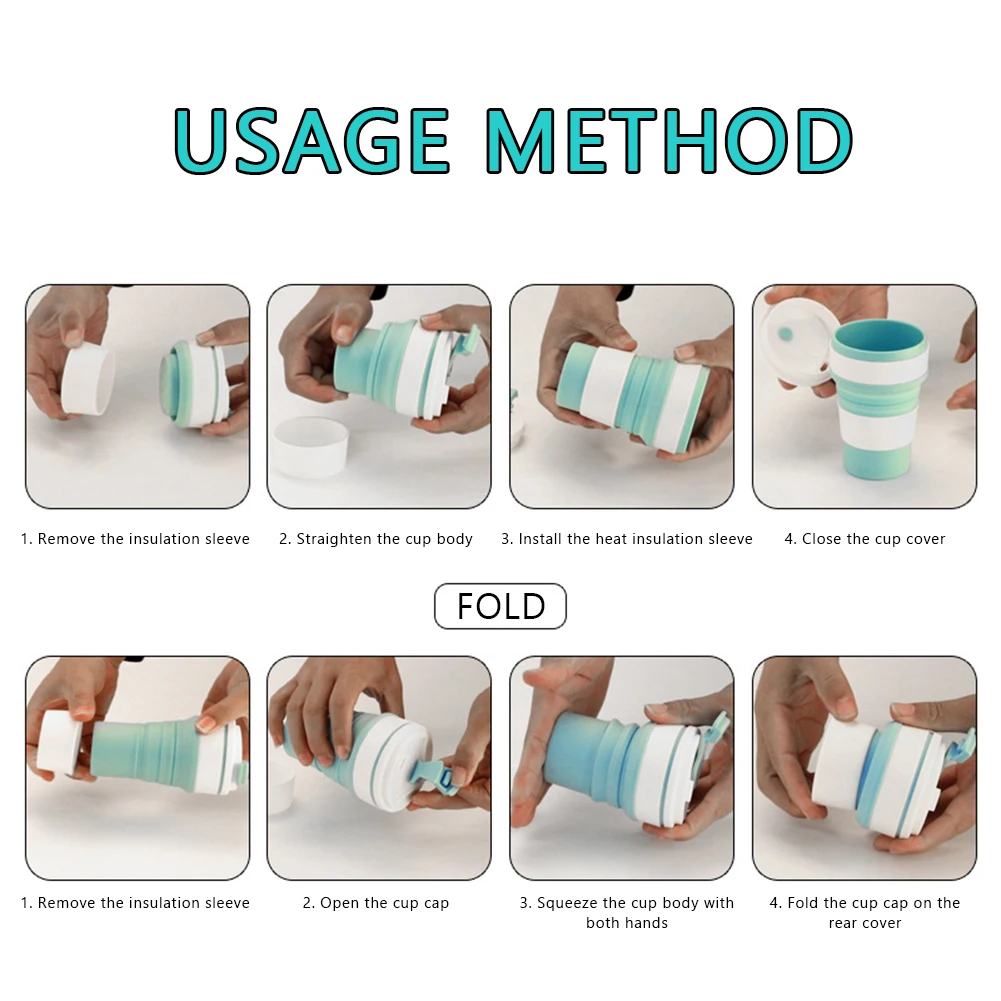 USAGE METHOD

1. Remove the insulation sleeve

2. Straighten the cup body

3. Install the heat insulation sleeve

4. Close the cup cover

FOLD

1. Remove the insulation sleeve

2. Open the cup cap

3. Squeeze the cup body with both hands

4. Fold the cup cap on the rear cover