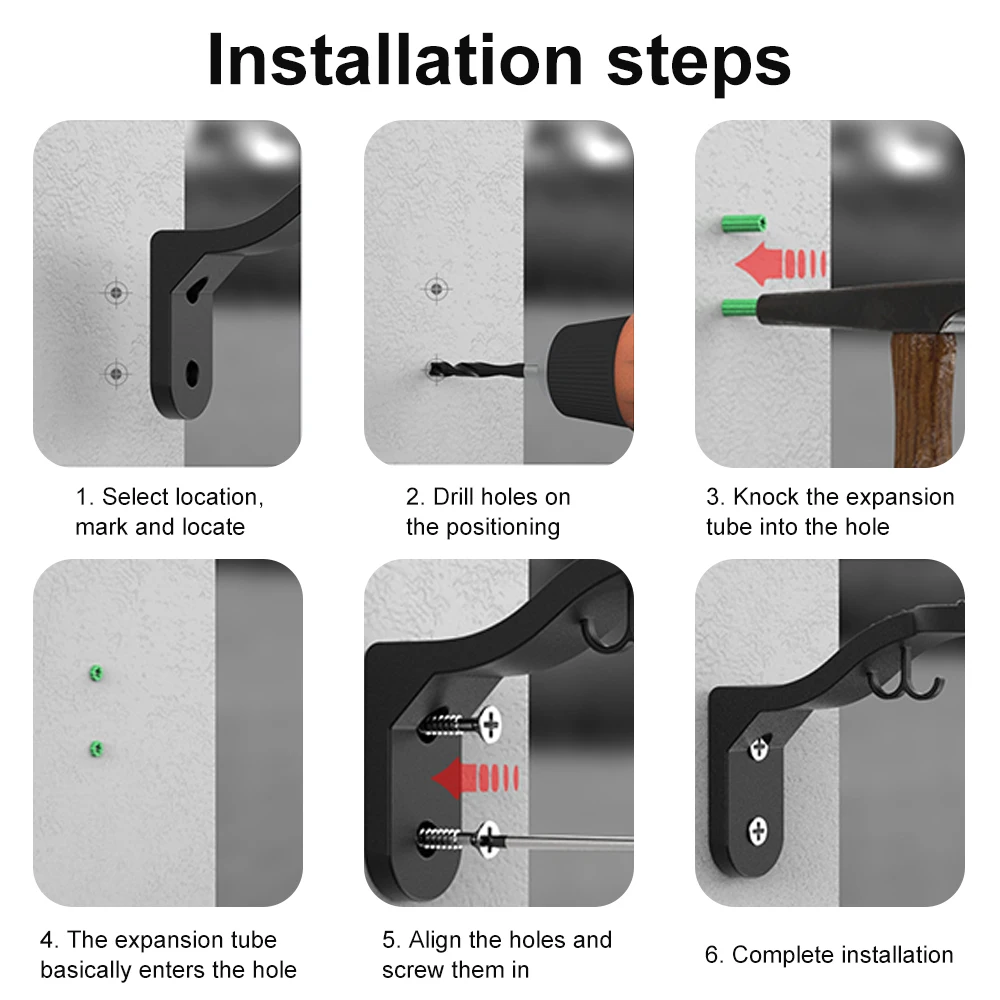 Installation steps

1. Select location, mark and locate

2. Drill holes on the positioning

3. Knock the expansion tube into the hole

4. The expansion tube basically enters the hole

5. Align the holes and screw them in

6. Complete installation