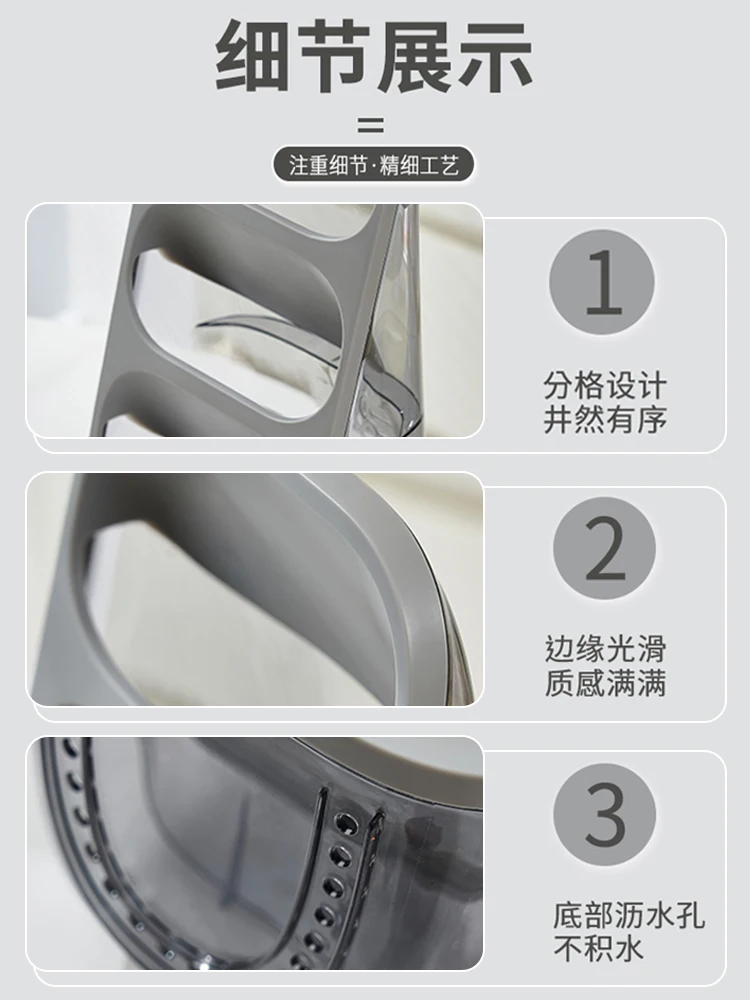 细节展示

注重细节·精细工艺

1

分格设计
井然有序

2

边缘光滑
质感满满

3

底部沥水孔
不积水