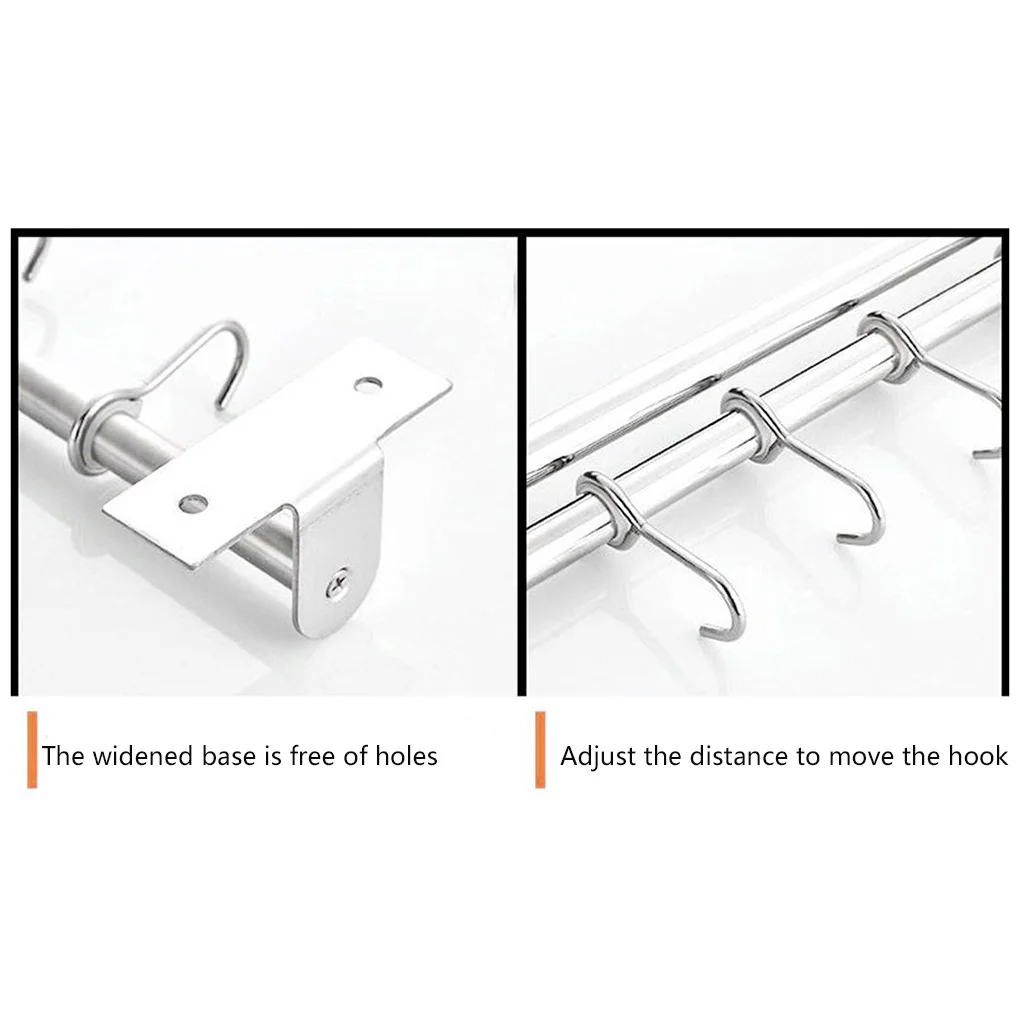 The widened base is free of holes

Adjust the distance to move the hook