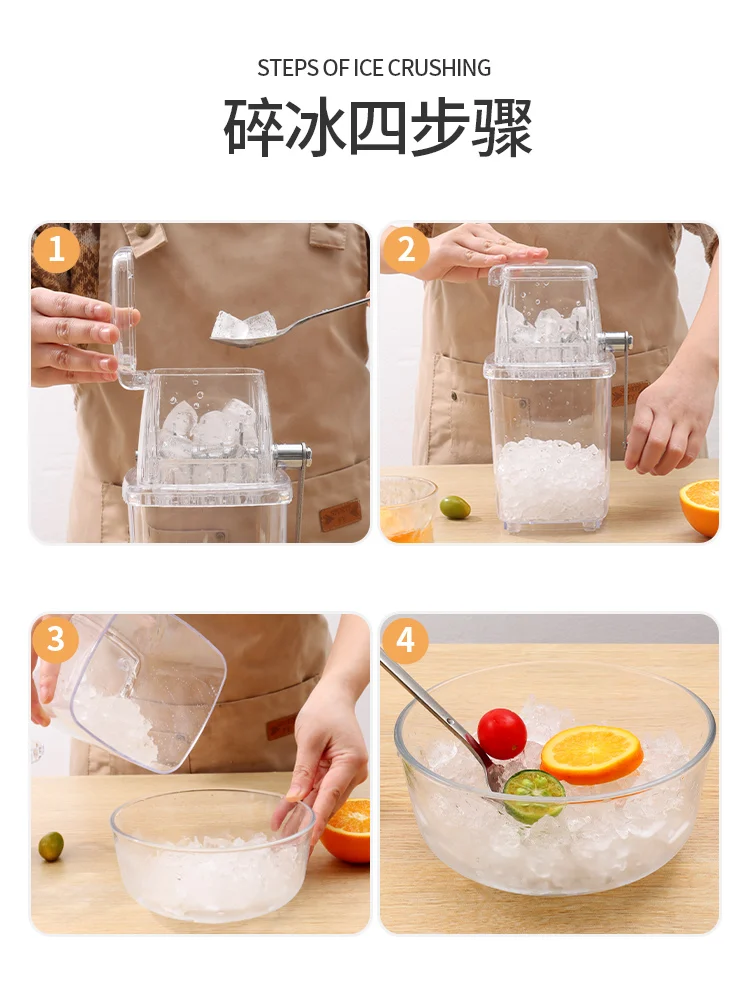 STEPS OF ICE CRUSHING

碎冰四步骤

1

2

3

4