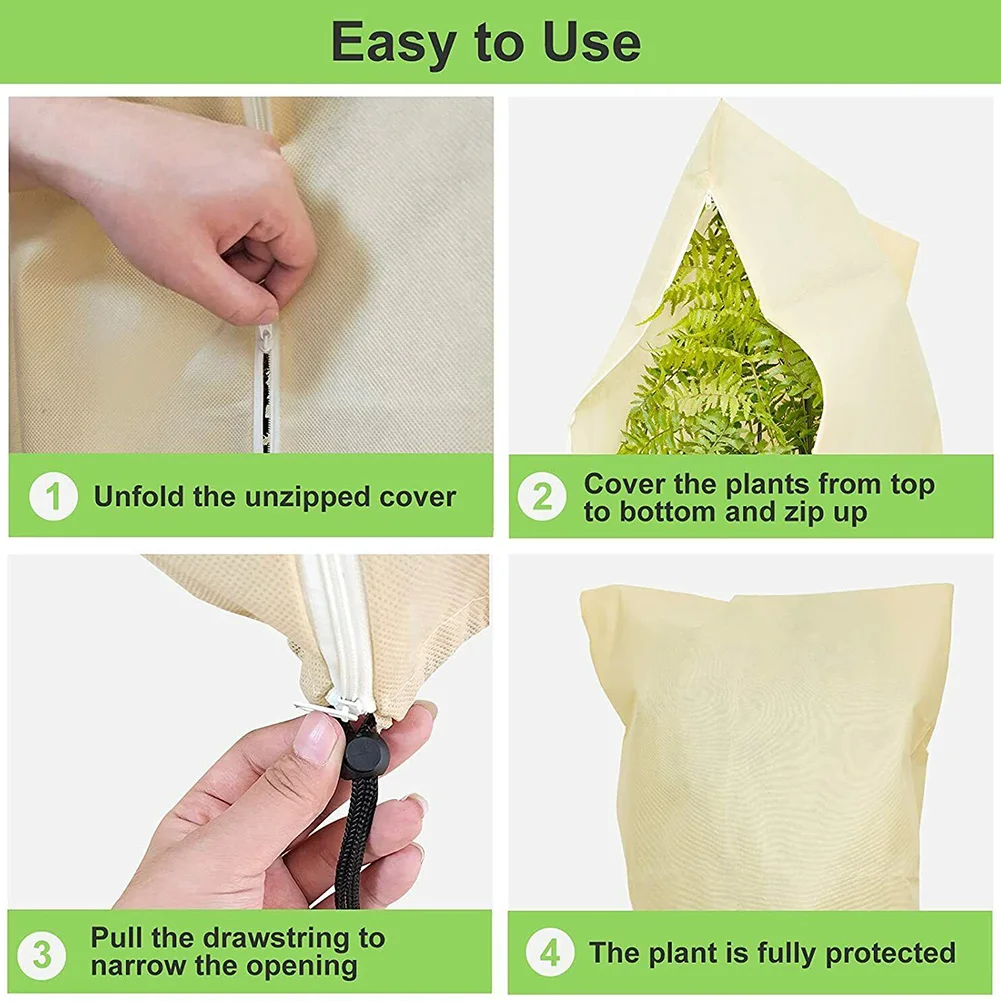 Easy to Use

1 Unfold the unzipped cover

2 Cover the plants from top to bottom and zip up

3 Pull the drawstring to narrow the opening

4 The plant is fully protected