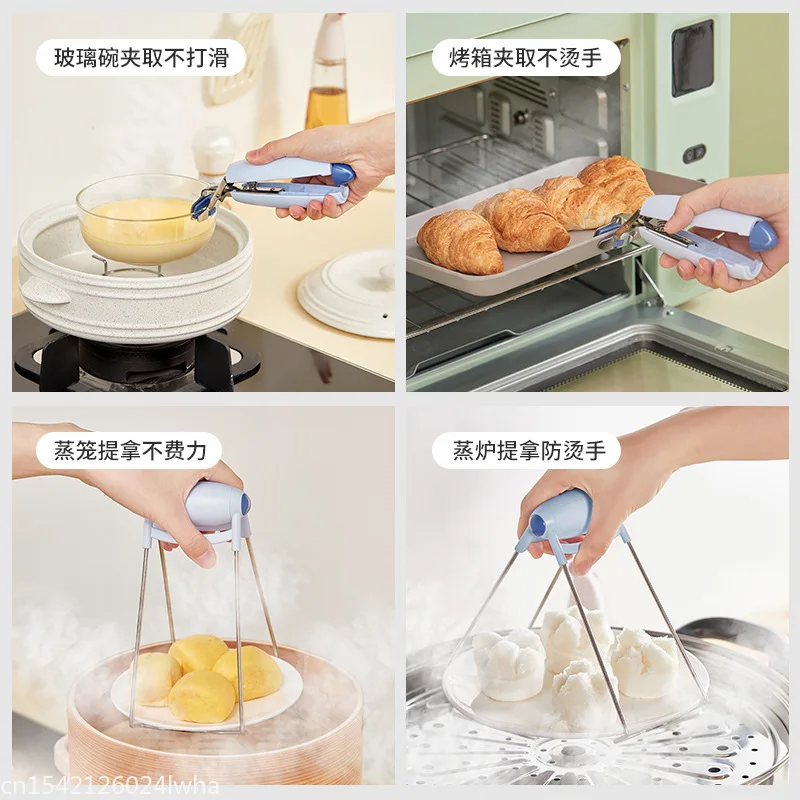 玻璃碗夹取不打滑

烤箱夹取不烫手

蒸笼提拿不费力

蒸炉提拿防烫手

cn1542126024lwha