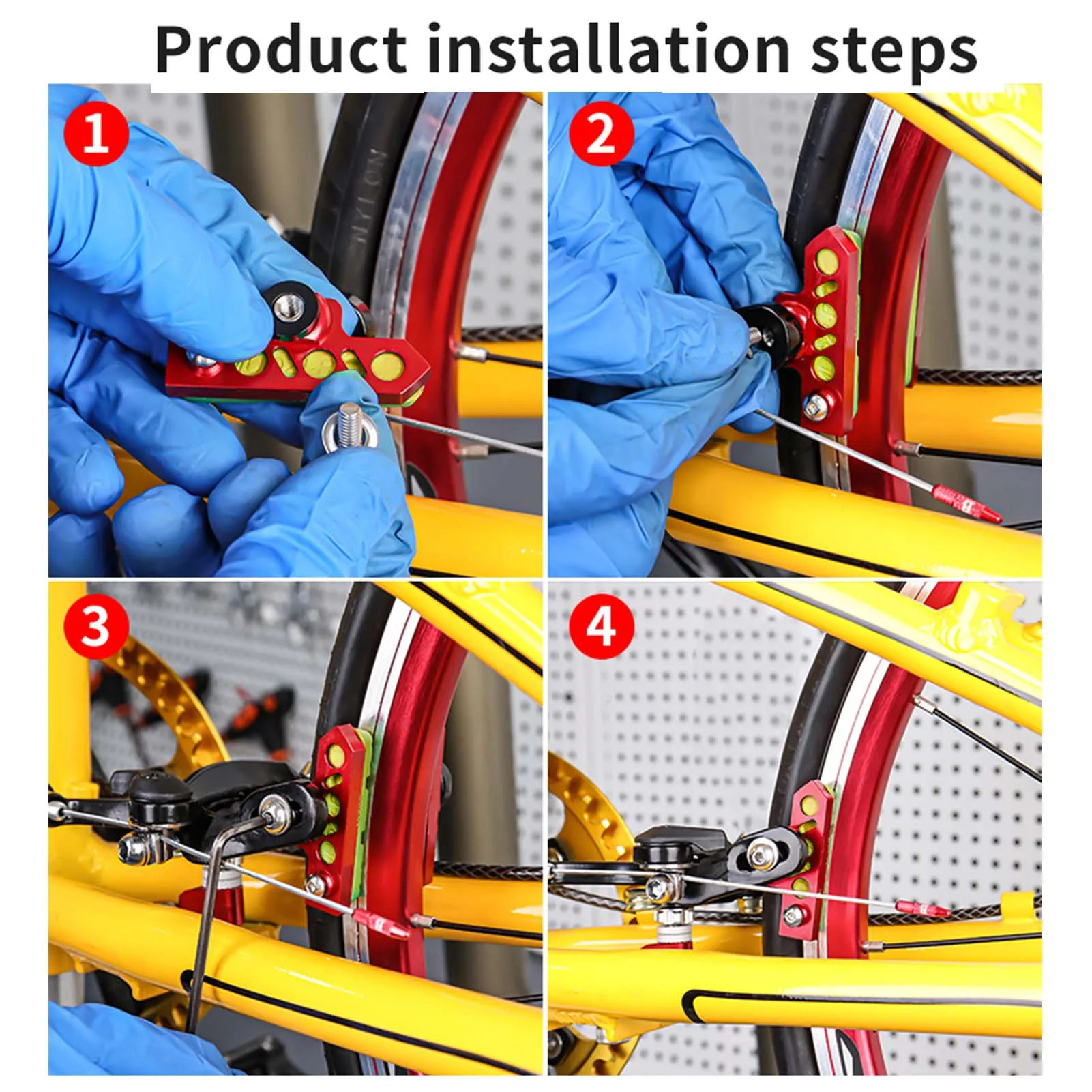 Product installation steps

1

NYLON

2

3

4