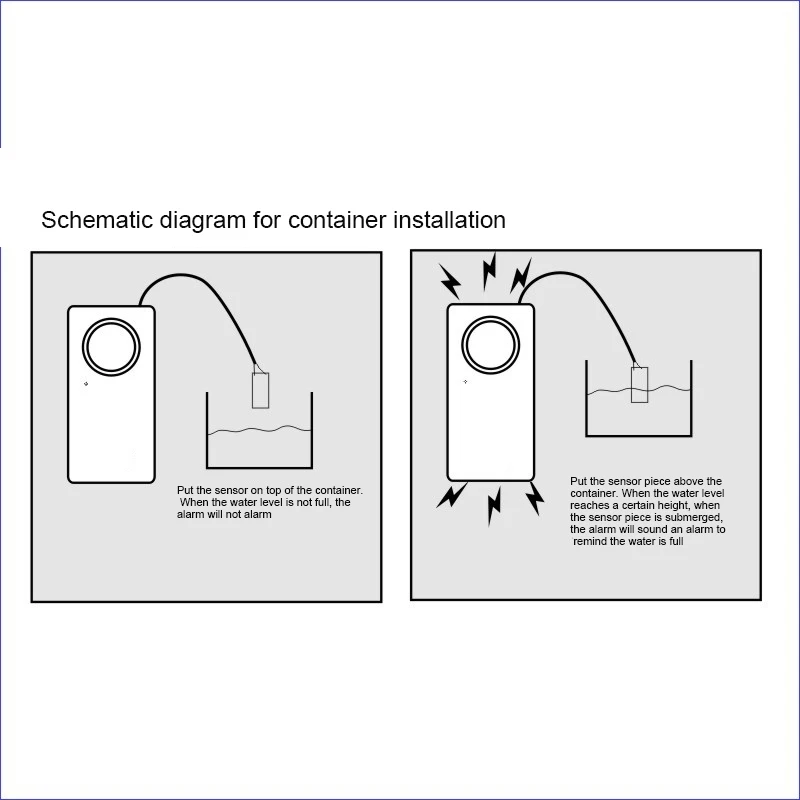 Schematic diagram for container installation

Put the sensor on top of the container. When the water level is not full, the alarm will not alarm

Put the sensor piece above the container. When the water level reaches a certain height, when the sensor piece is submerged, the alarm will sound an alarm to remind the water is full