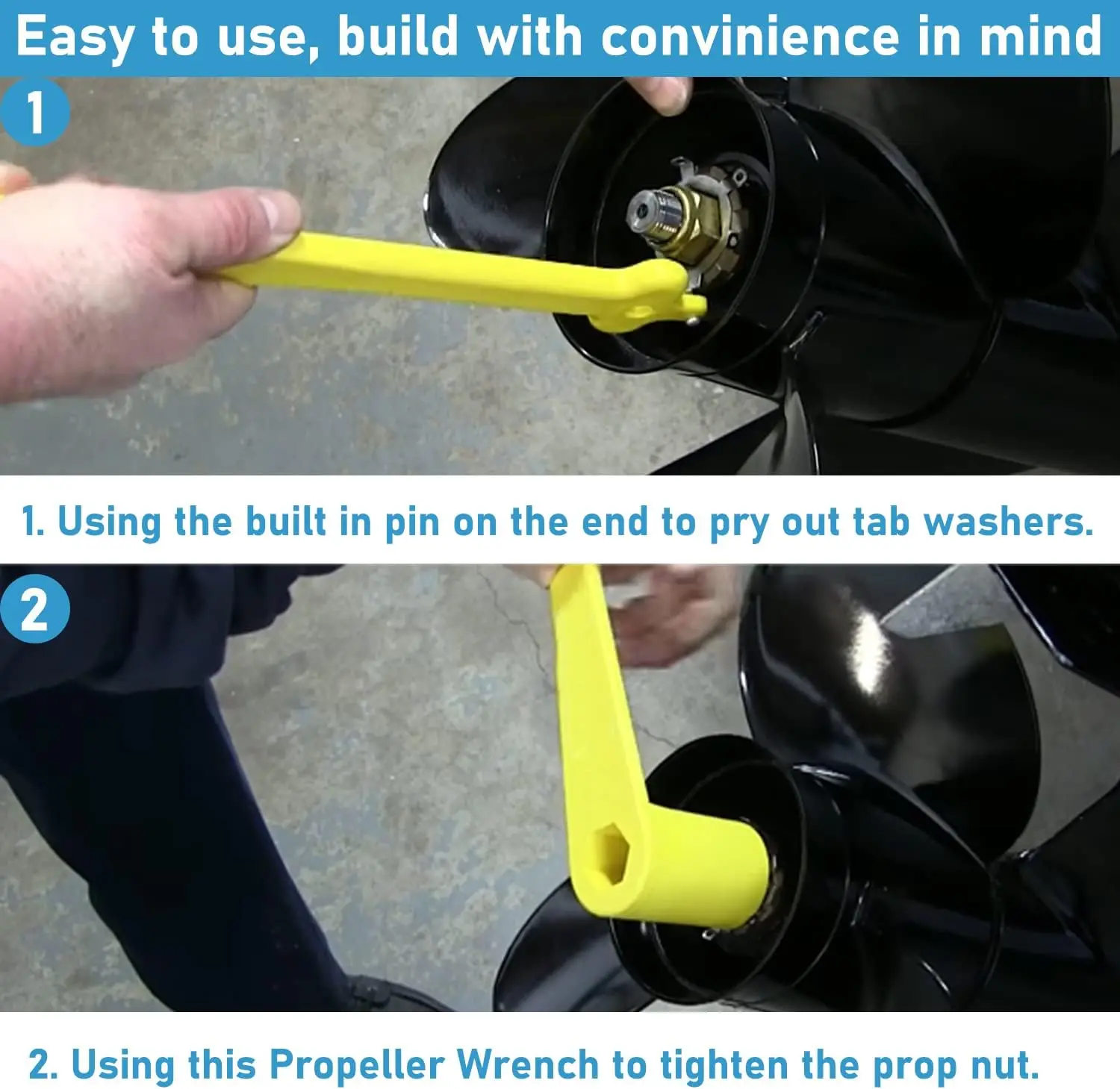 Easy to use, build with convinience in mind

1

1. Using the built in pin on the end to pry out tab washers.

2

2. Using this Propeller Wrench to tighten the prop nut.