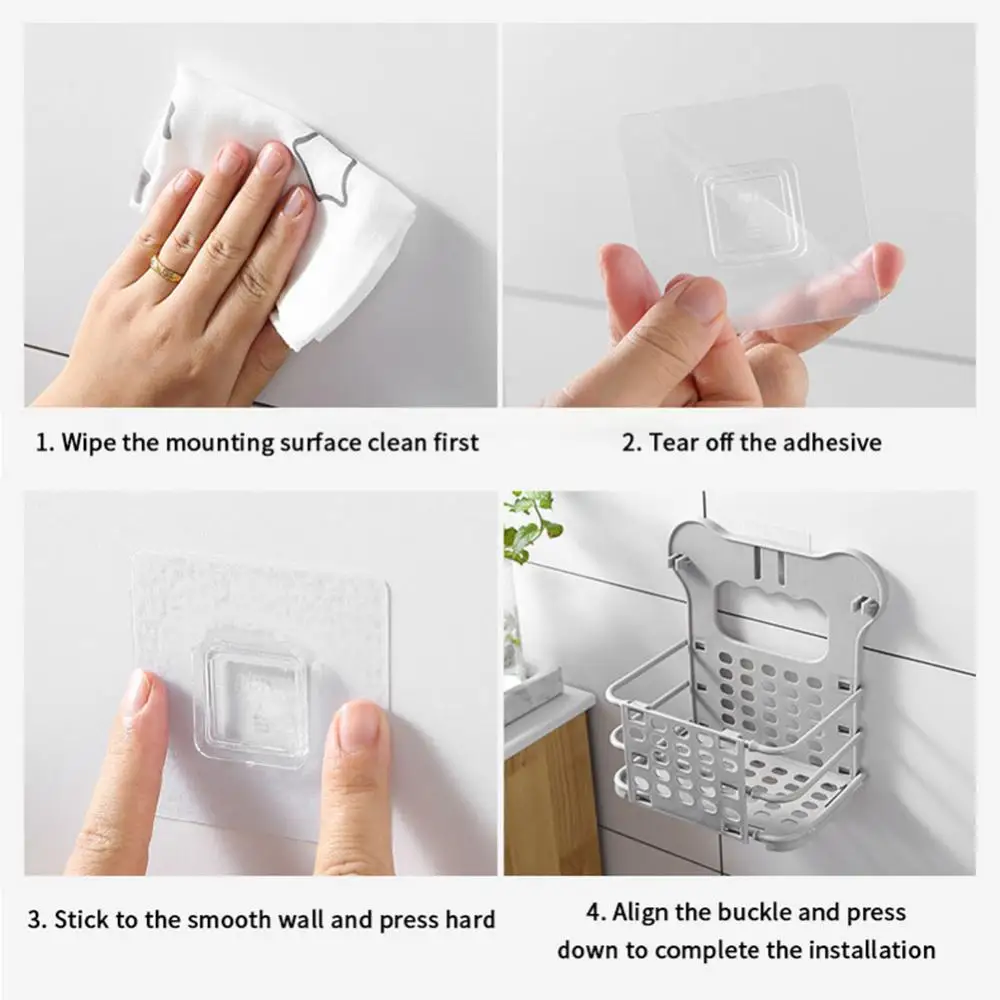 1. Wipe the mounting surface clean first

2. Tear off the adhesive

3. Stick to the smooth wall and press hard

4. Align the buckle and press down to complete the installation