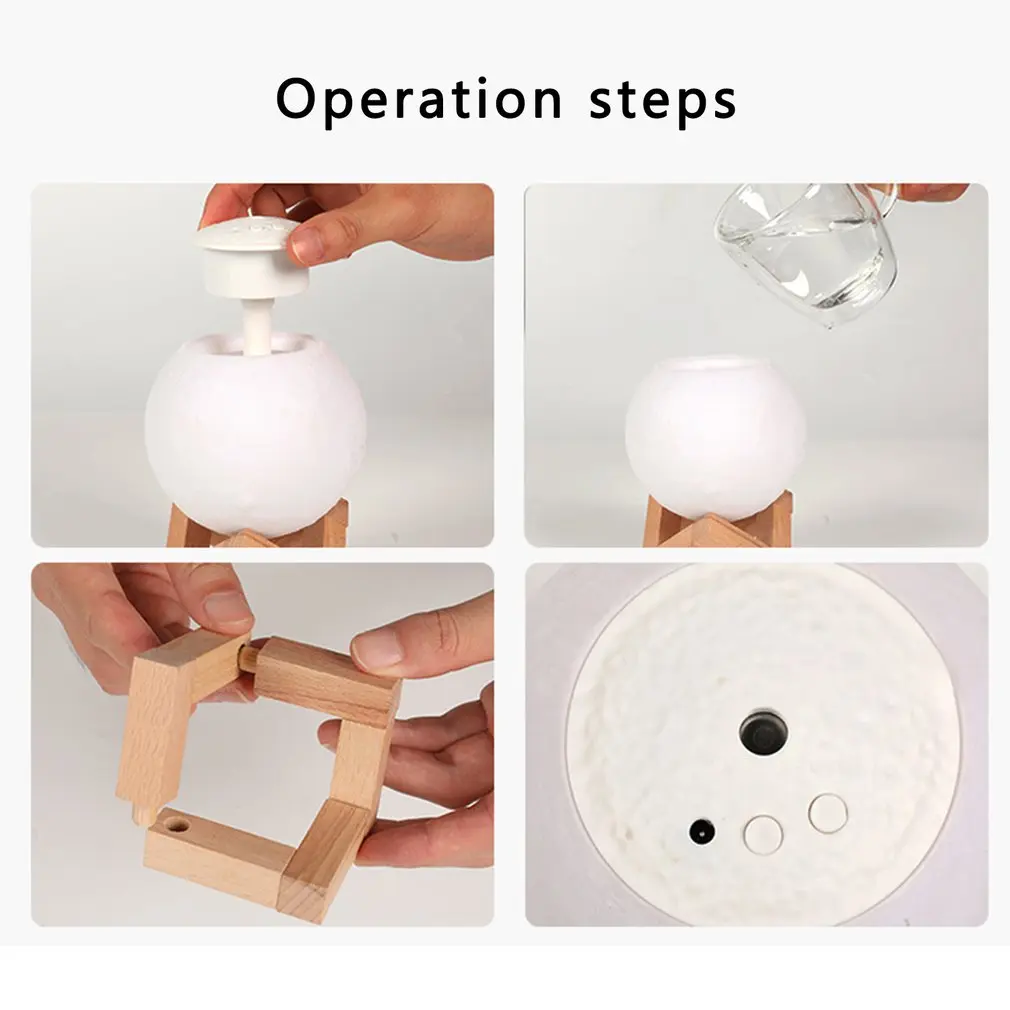 Operation steps