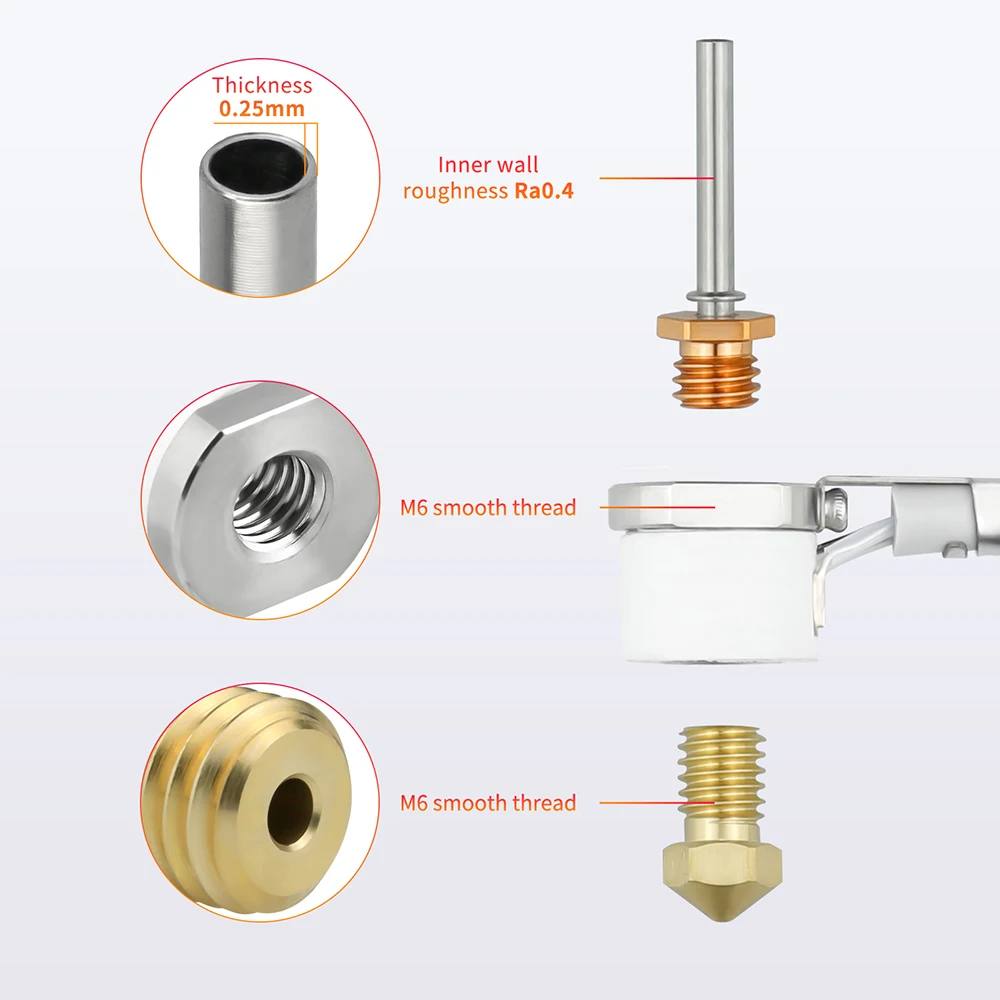 Thickness
0.25mm

Inner wall
roughness Ra0.4

M6 smooth thread

M6 smooth thread