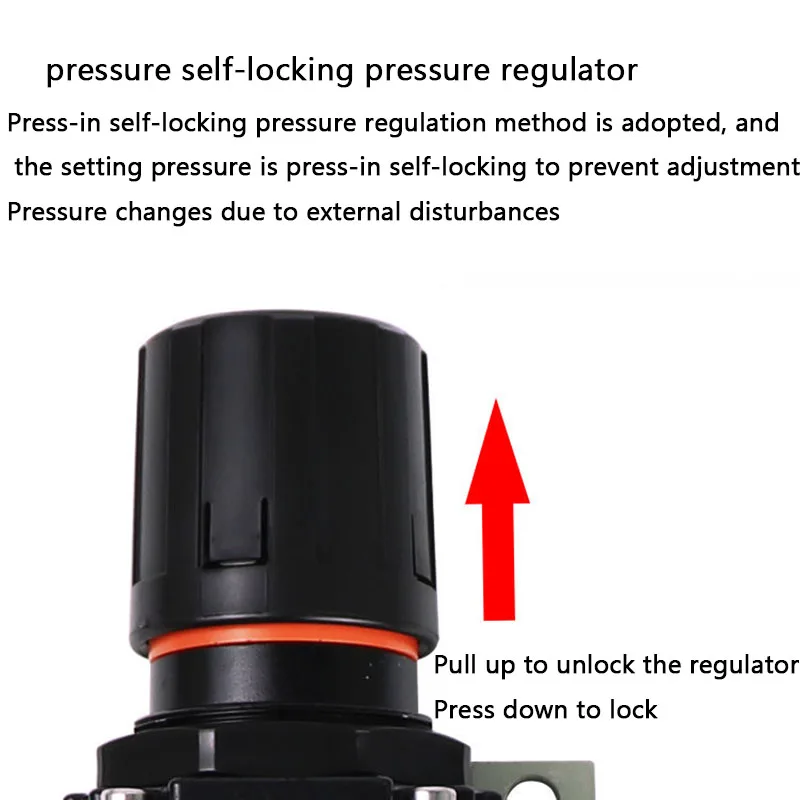 pressure self-locking pressure regulator

Press-in self-locking pressure regulation method is adopted, and the setting pressure is press-in self-locking to prevent adjustment Pressure changes due to external disturbances

Pull up to unlock the regulator
Press down to lock