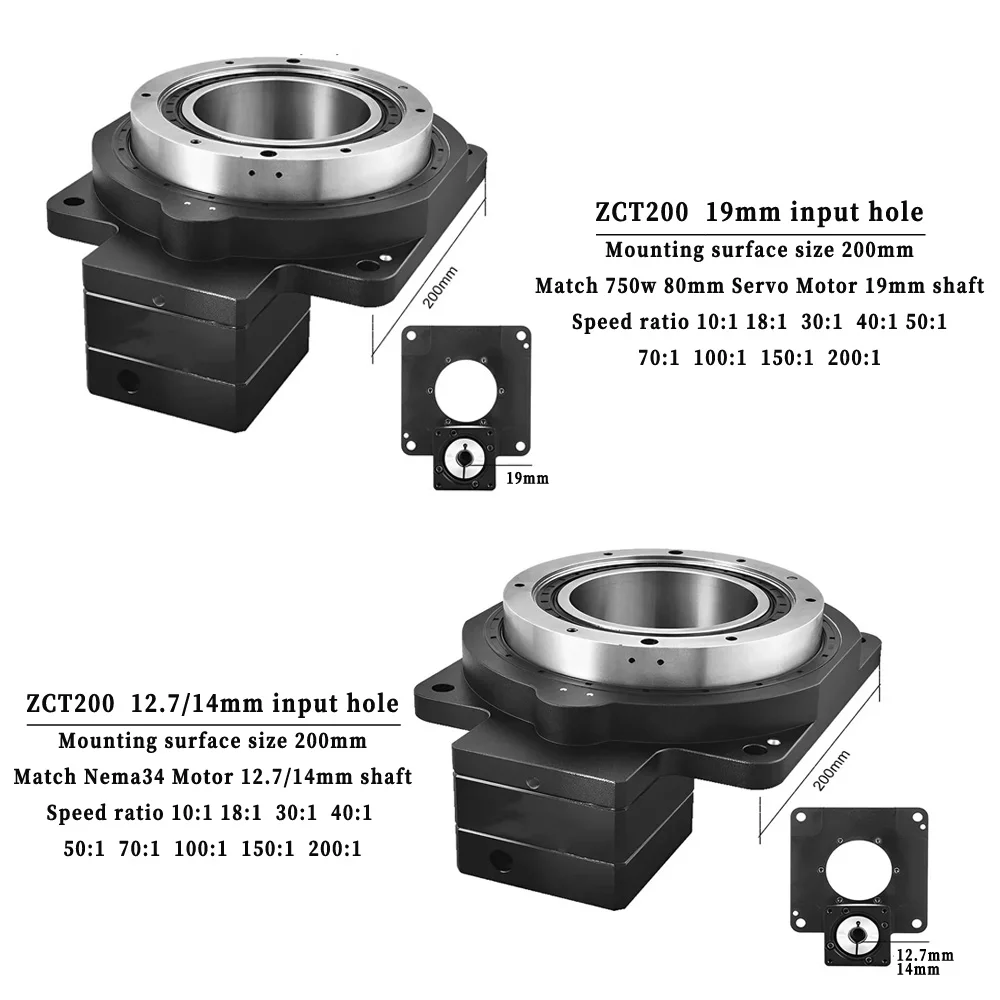 200mm

ZCT200 19mm input hole

Mounting surface size 200mm

Match 750w 80mm Servo Motor 19mm shaft

Speed ratio 10:1 18:1 30:1 40:1 50:1

70:1 100:1 150:1 200:1

19mm

ZCT200 12.7/14mm input hole

Mounting surface size 200mm

Match Nema34 Motor 12.7/14mm shaft

Speed ratio 10:1 18:1 30:1 40:1

50:1 70:1 100:1 150:1 200:1

200mm

12.7mm
14mm