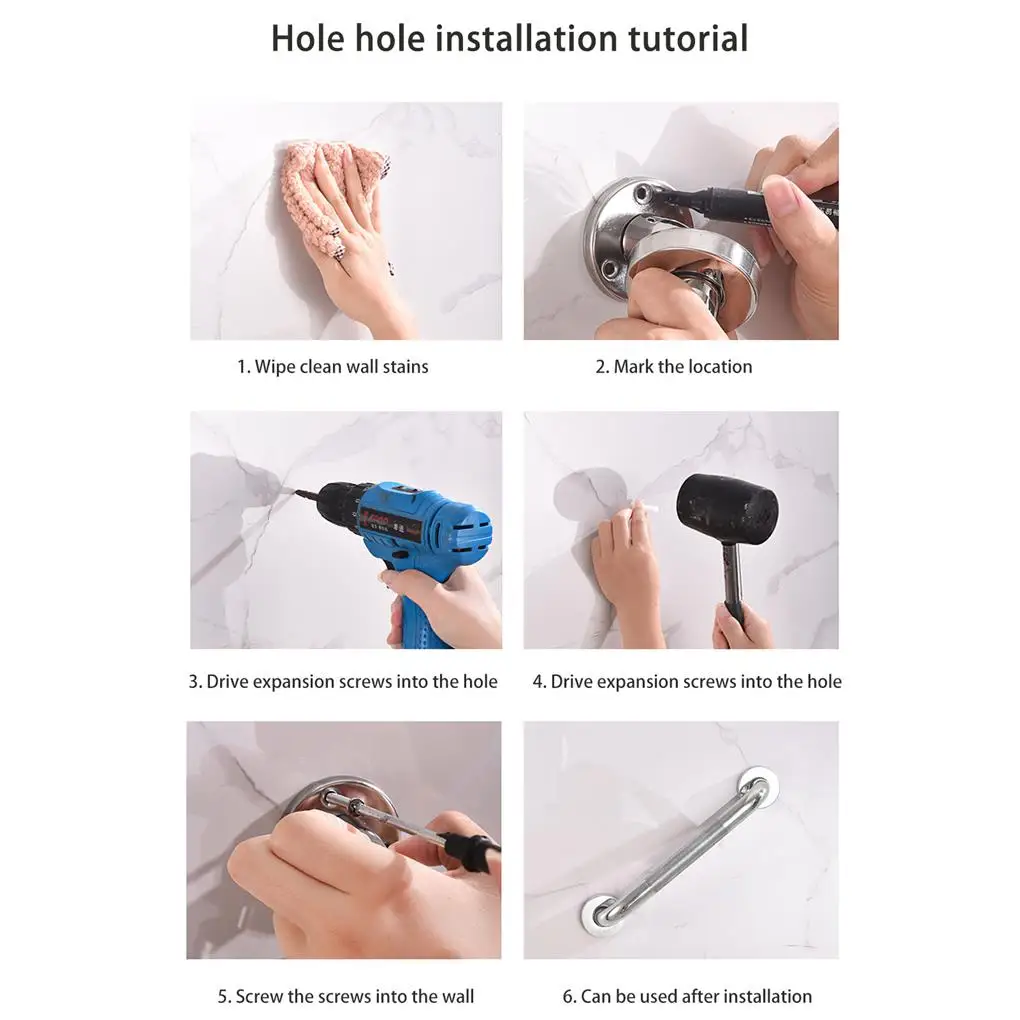 Hole hole installation tutorial

1. Wipe clean wall stains

2. Mark the location

3. Drive expansion screws into the hole

4. Drive expansion screws into the hole

5. Screw the screws into the wall

6. Can be used after installation