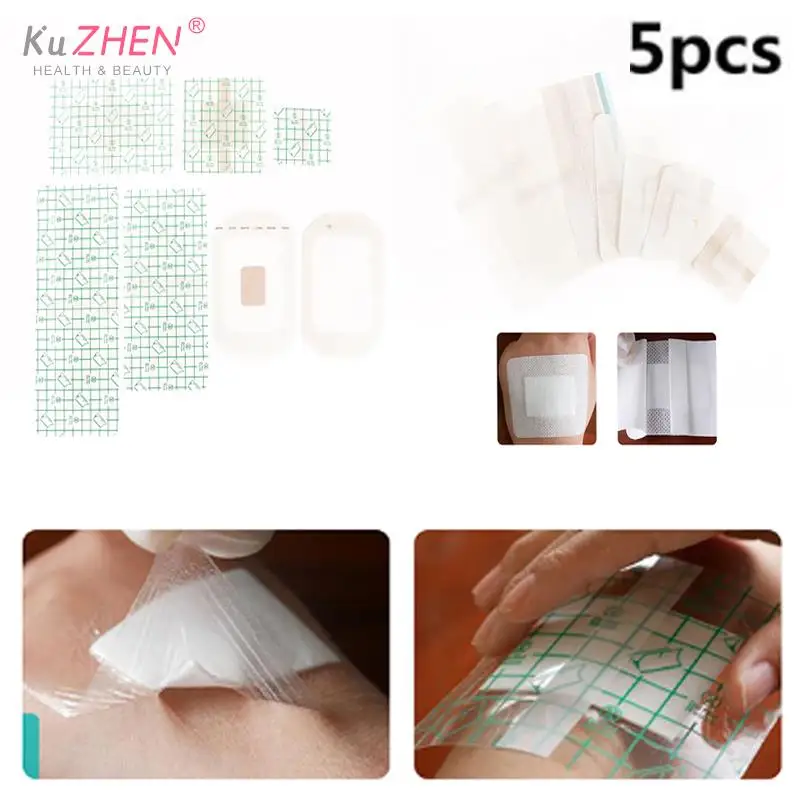 KuZHEN®
HEALTH & BEAUTY

5pcs