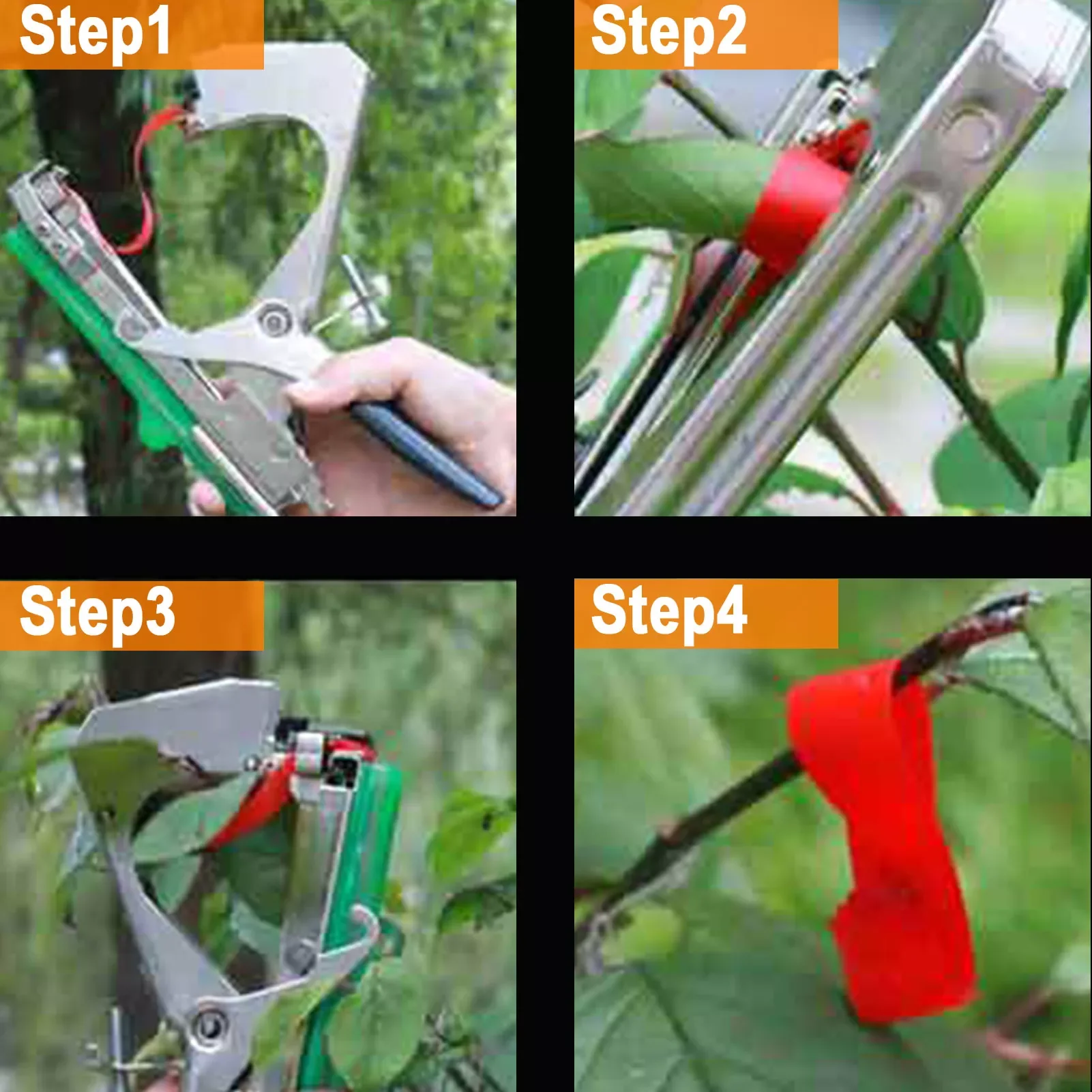 Step1

Step2

Step3

Step4