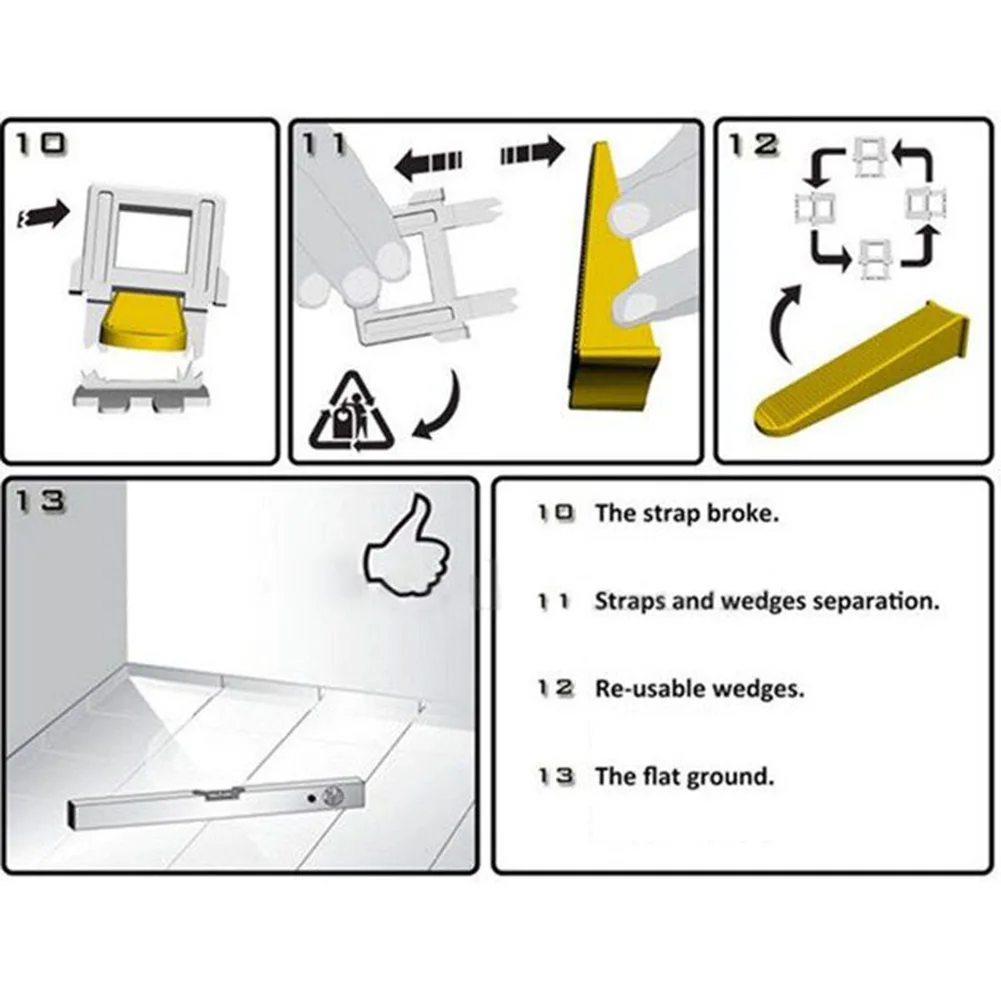 10

11

12

13

10 The strap broke.

11 Straps and wedges separation.

12 Re-usable wedges.

13 The flat ground.