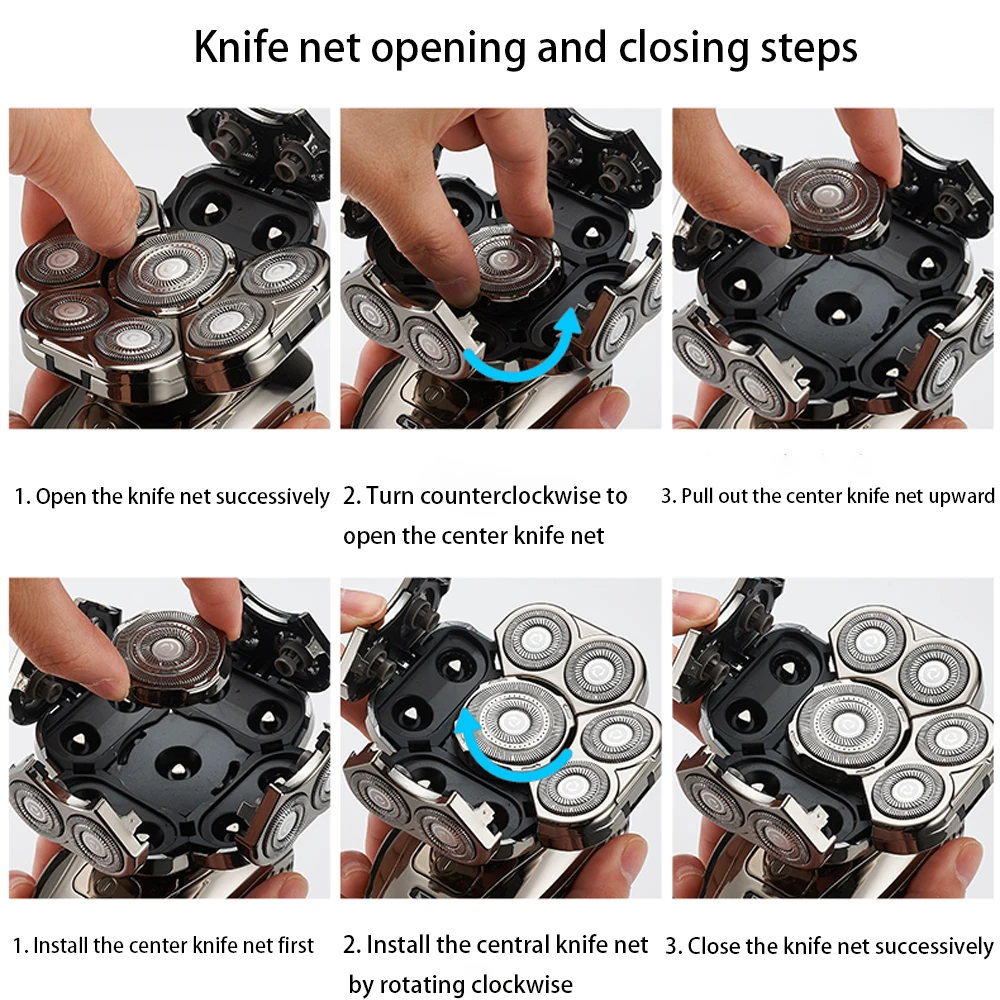 Knife net opening and closing steps

1. Open the knife net successively

2. Turn counterclockwise to open the center knife net

3. Pull out the center knife net upward

1. Install the center knife net first

2. Install the central knife net by rotating clockwise

3. Close the knife net successively