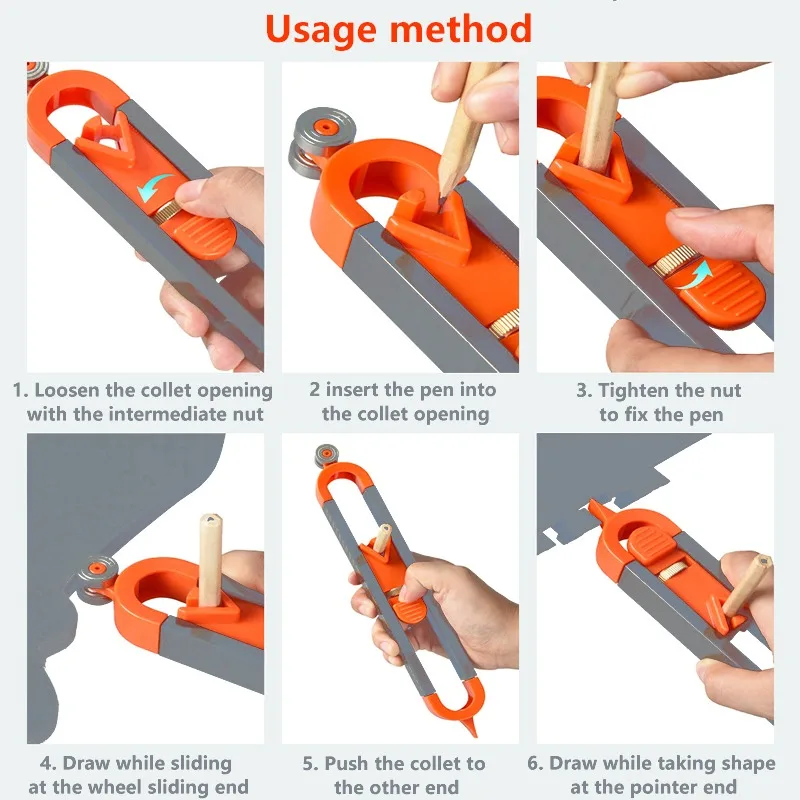 Usage method

1. Loosen the collet opening with the intermediate nut

2 insert the pen into the collet opening

3. Tighten the nut to fix the pen

4. Draw while sliding at the wheel sliding end

5. Push the collet to the other end

6. Draw while taking shape at the pointer end