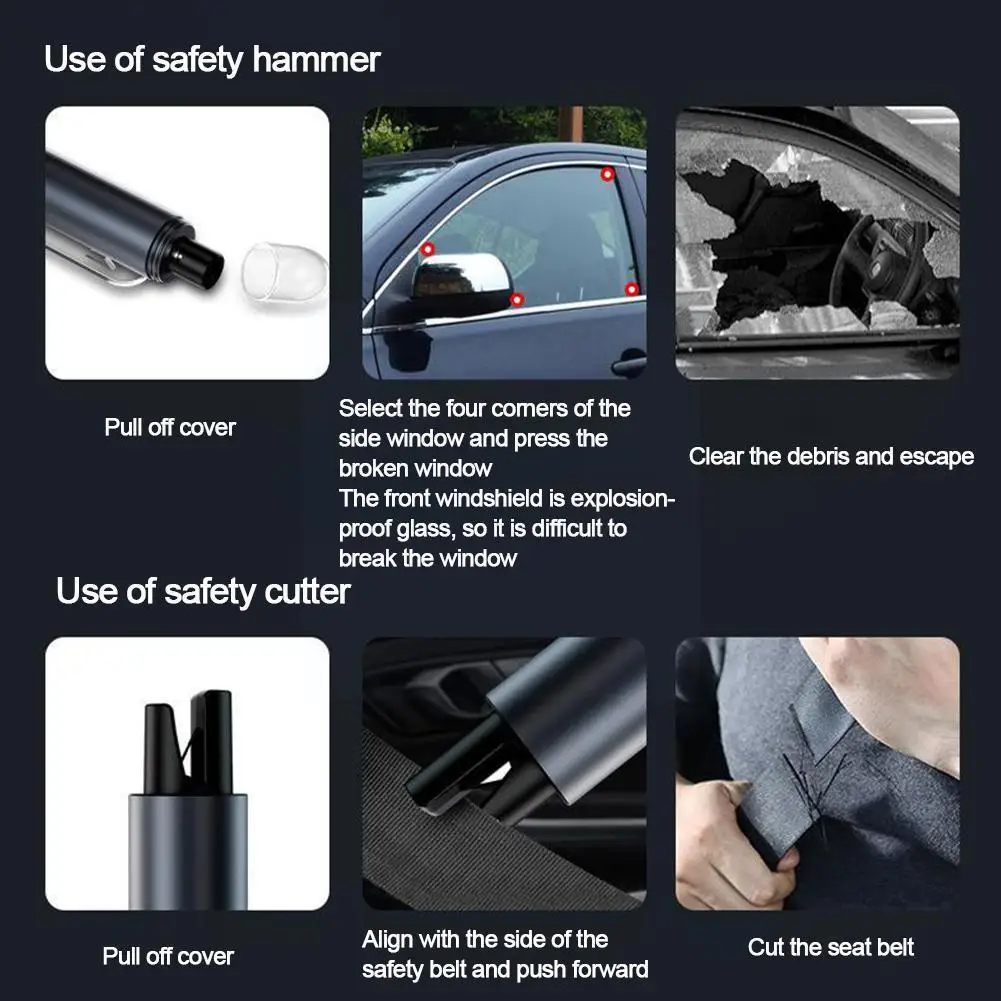 Use of safety hammer

Pull off cover

Select the four corners of the side window and press the broken window
The front windshield is explosion-proof glass, so it is difficult to break the window

Clear the debris and escape

Use of safety cutter

Pull off cover

Align with the side of the safety belt and push forward

Cut the seat belt