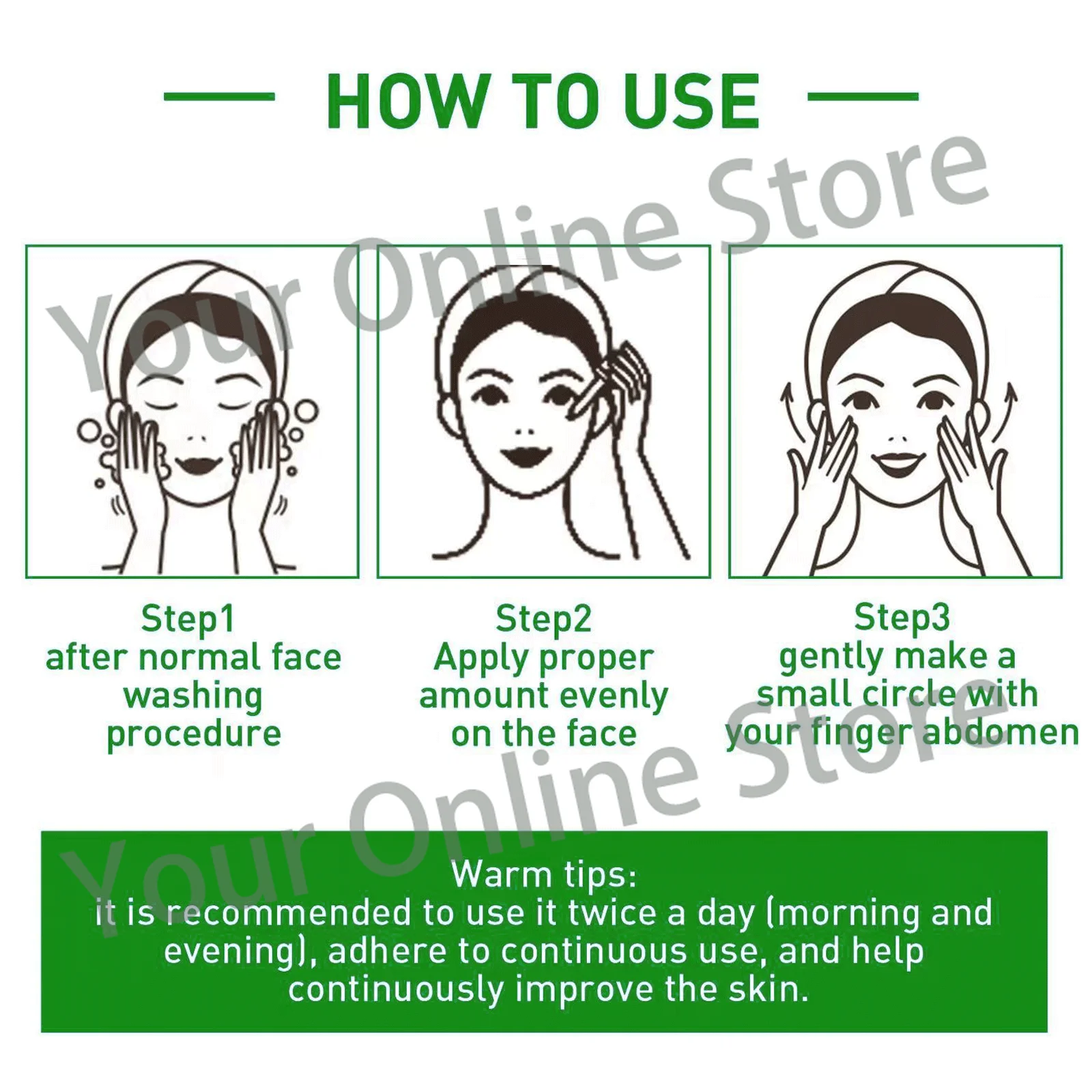 HOW TO USE

Your Online Store

Step1
after normal face washing procedure

Step2
Apply proper amount evenly on the face

Step3
gently make a small circle with your finger abdomen

Your Online Store

Warm tips:
it is recommended to use it twice a day (morning and evening), adhere to continuous use, and help continuously improve the skin.