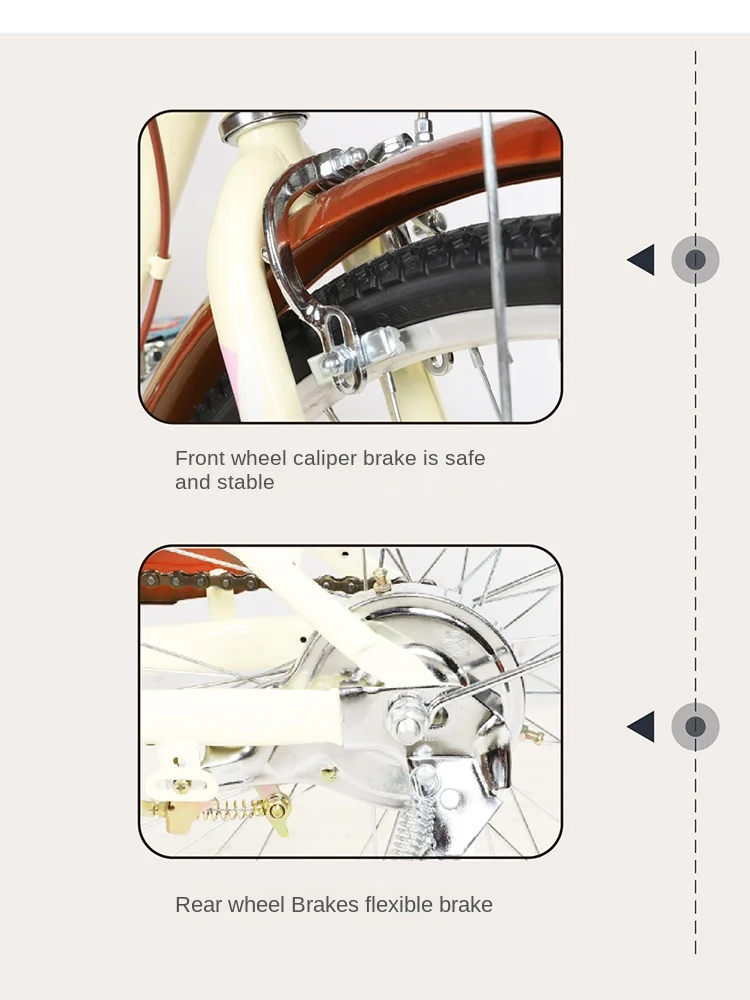 Front wheel caliper brake is safe and stable

Rear wheel Brakes flexible brake