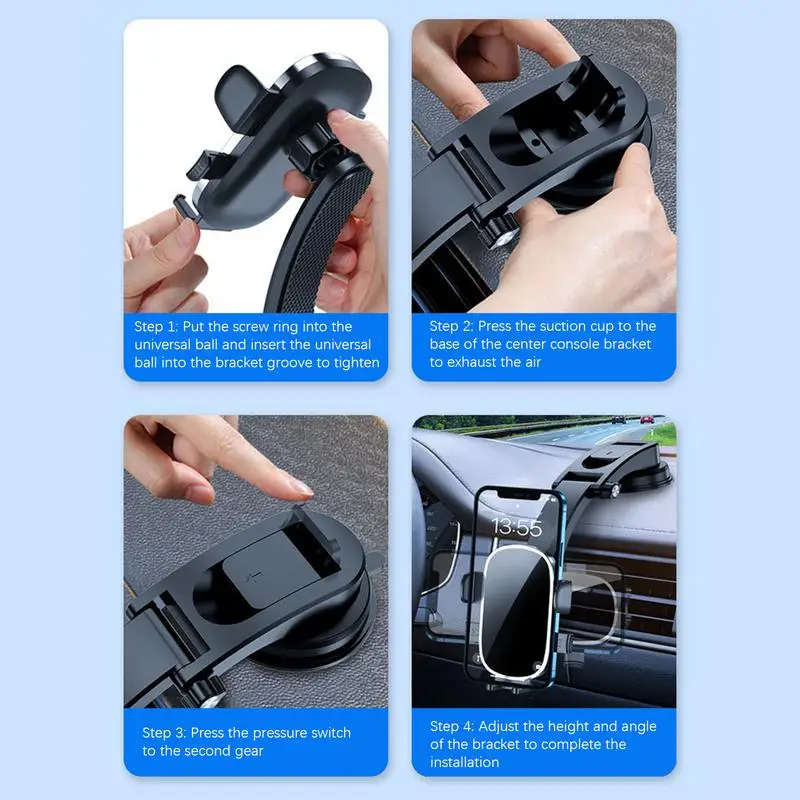 Step 1: Put the screw ring into the universal ball and insert the universal ball into the bracket groove to tighten

Step 2: Press the suction cup to the base of the center console bracket to exhaust the air

Step 3: Press the pressure switch to the second gear

13:55

Step 4: Adjust the height and angle of the bracket to complete the installation