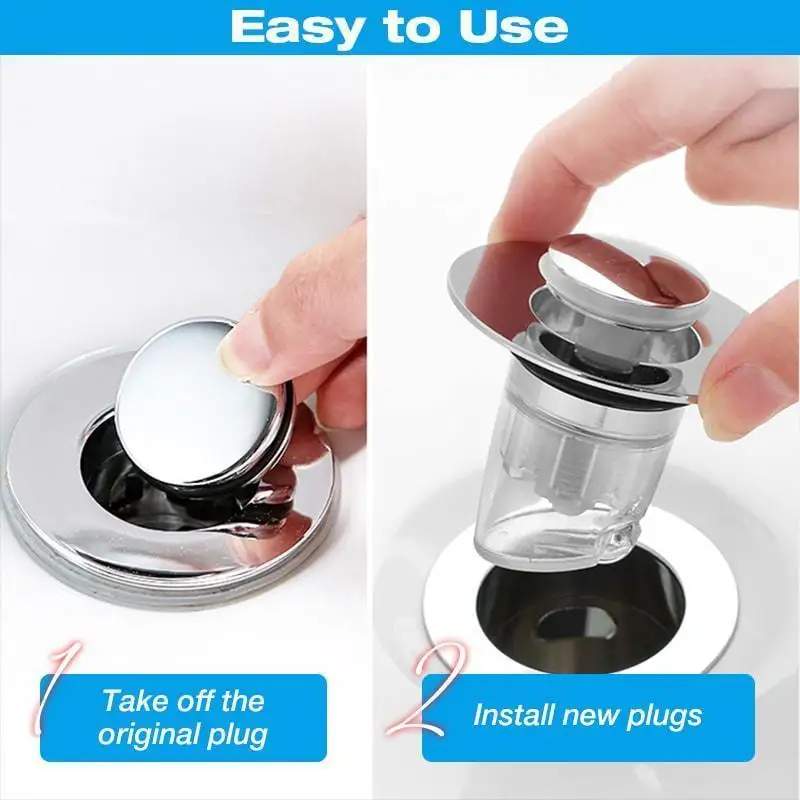 Easy to Use

1 Take off the original plug

2 Install new plugs