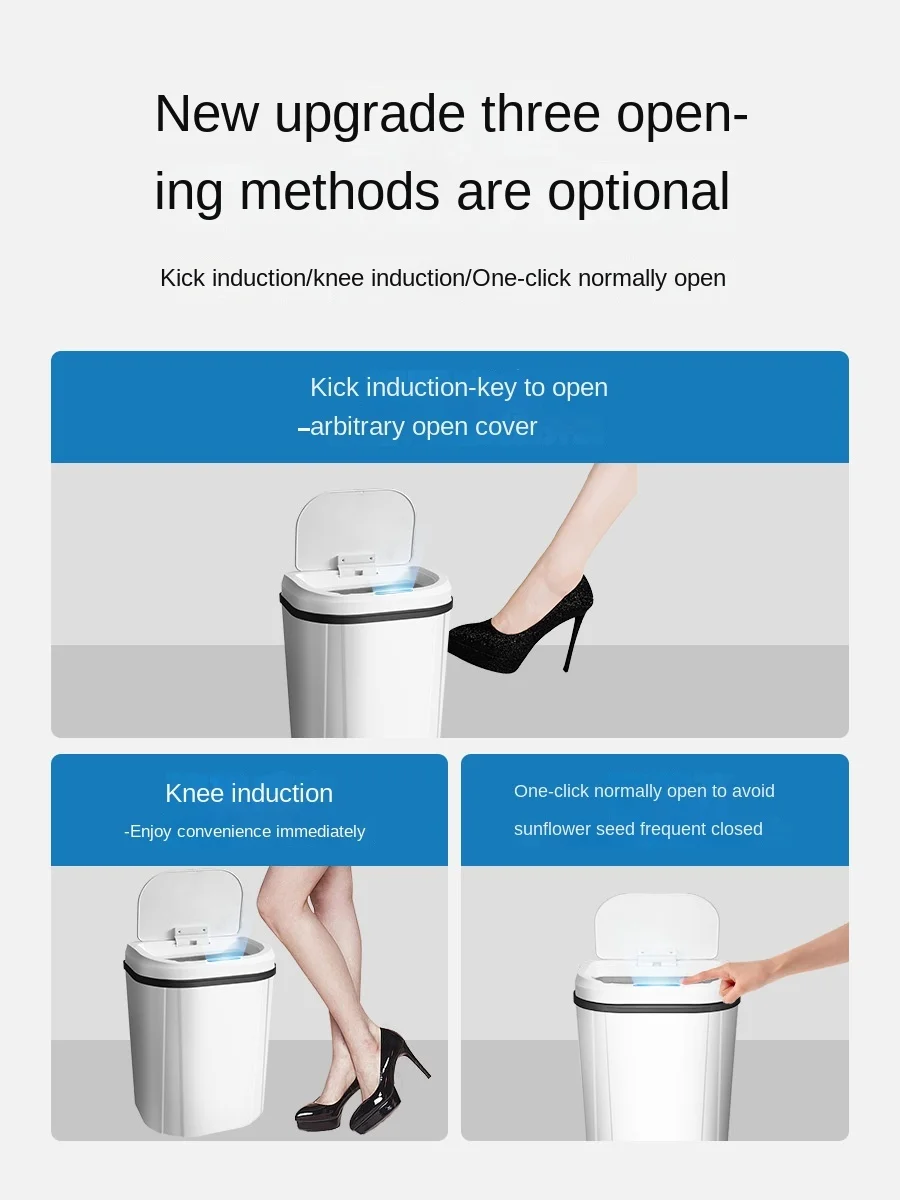 New upgrade three opening methods are optional

Kick induction/knee induction/One-click normally open

Kick induction-key to open
–arbitrary open cover

Knee induction
-Enjoy convenience immediately

One-click normally open to avoid
sunflower seed frequent closed