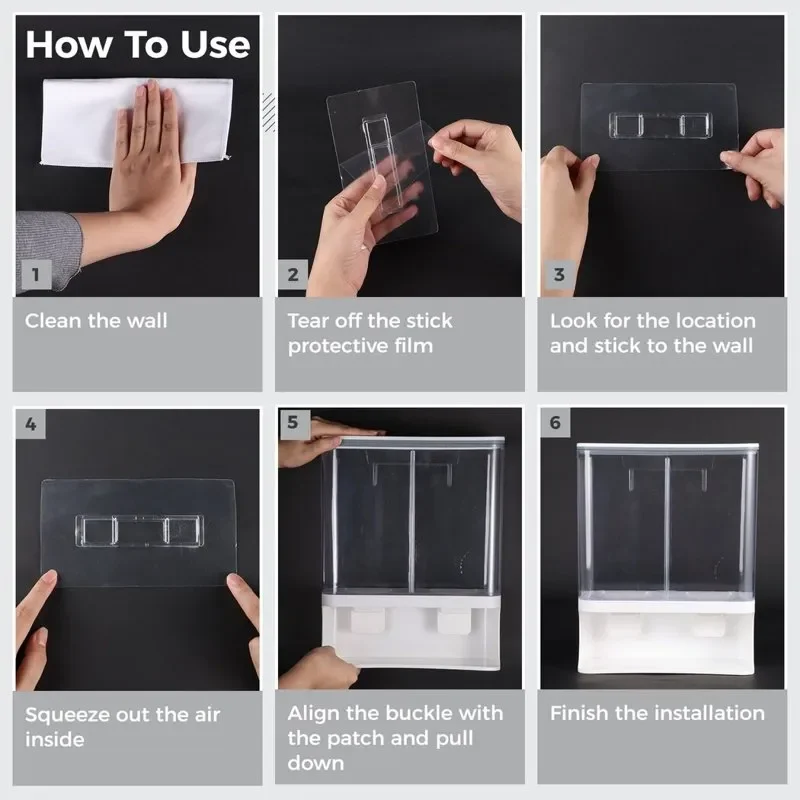 How To Use

1

Clean the wall

2

Tear off the stick protective film

3

Look for the location and stick to the wall

4

Squeeze out the air inside

5

Align the buckle with the patch and pull down

6

Finish the installation