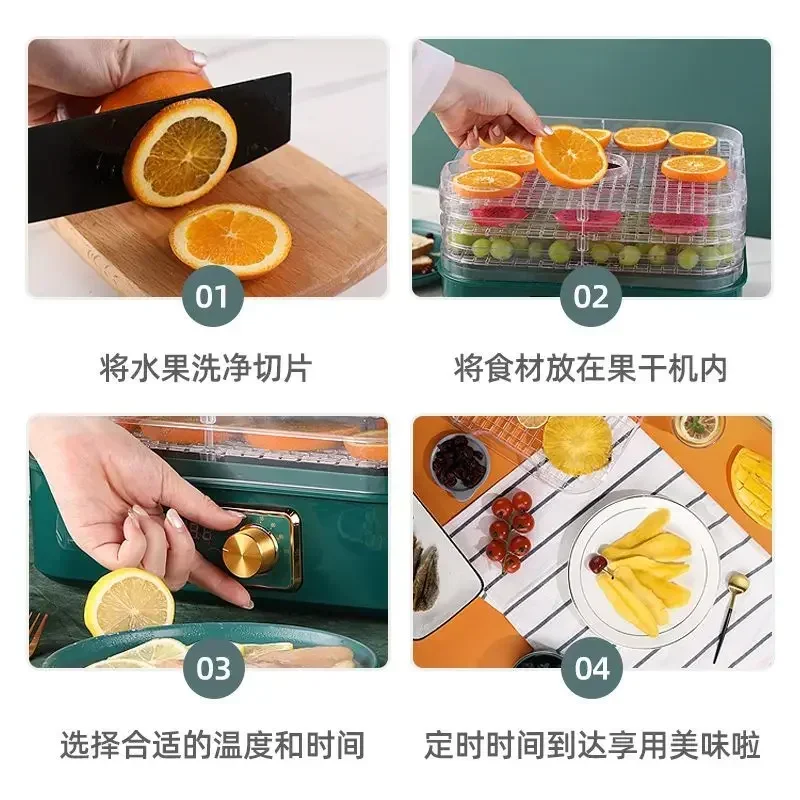 01

将水果洗净切片

02

将食材放在果干机内

03

选择合适的温度和时间

04

定时时间到达享用美味啦