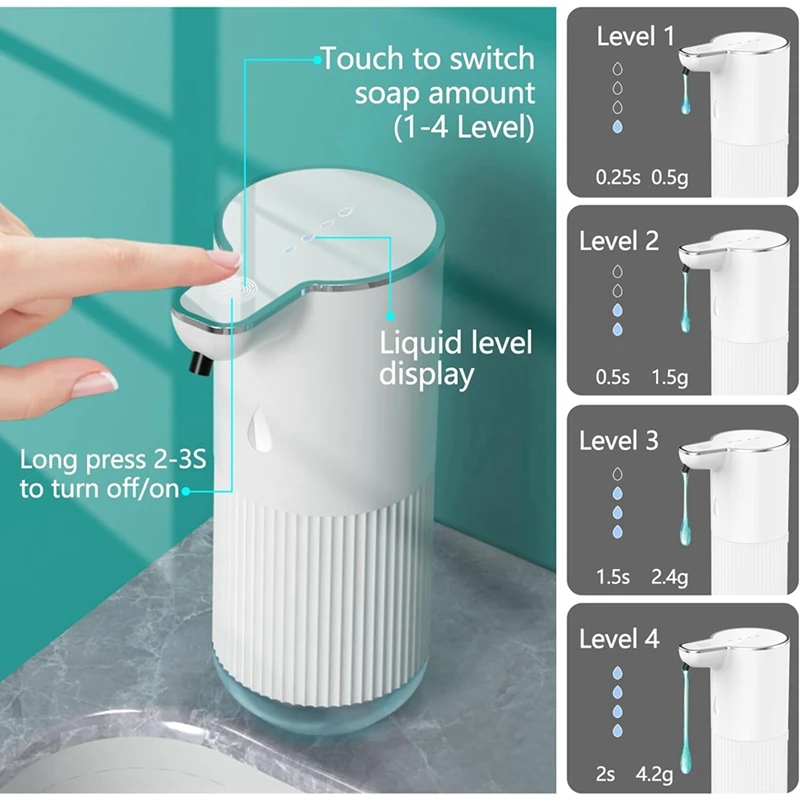 Touch to switch soap amount (1-4 Level)

Liquid level display

Long press 2-3S to turn off/on

Level 1
0.25s 0.5g

Level 2
0.5s 1.5g

Level 3
1.5s 2.4g

Level 4
2s 4.2g