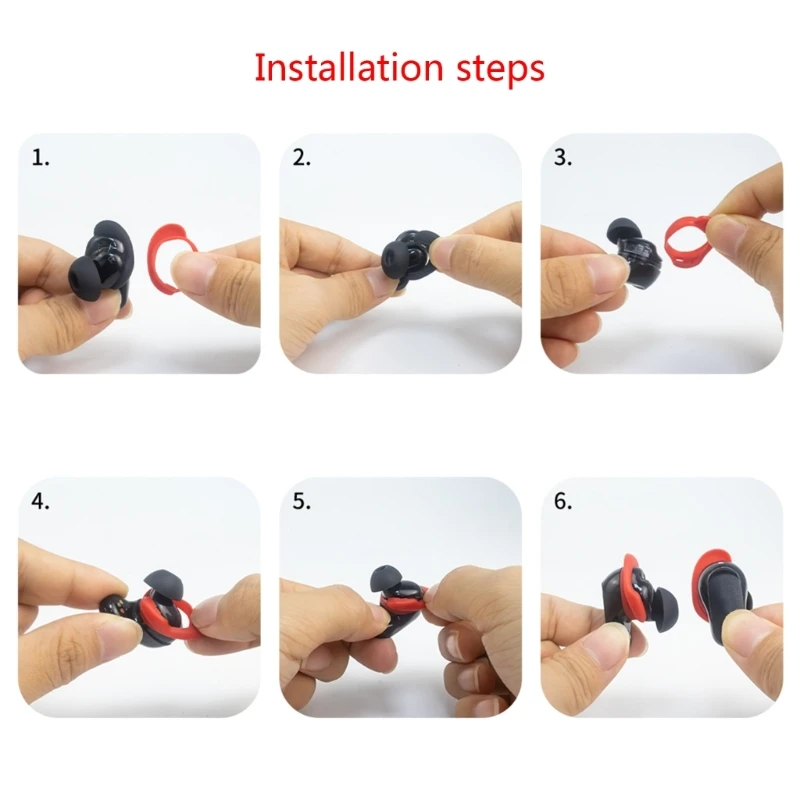 Installation steps

1.

2.

3.

4.

5.

6.