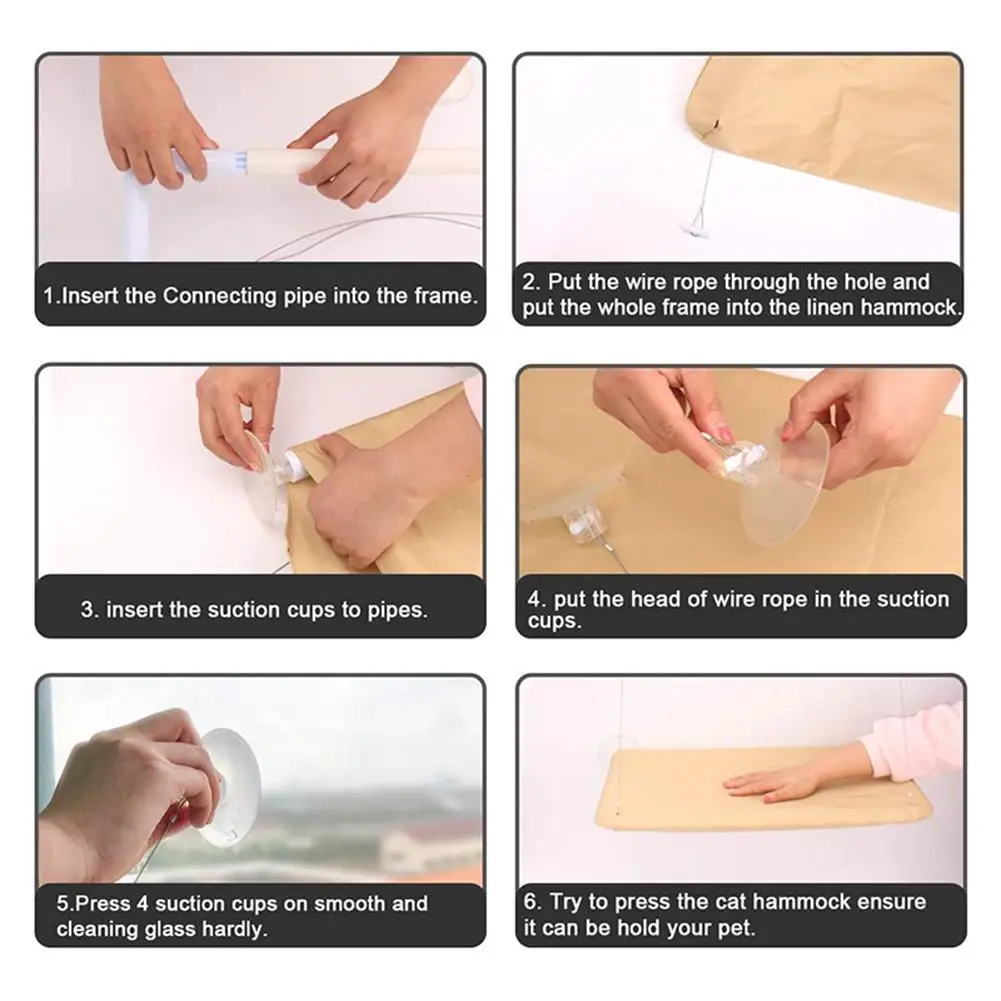 1.Insert the Connecting pipe into the frame.

2. Put the wire rope through the hole and put the whole frame into the linen hammock.

3. insert the suction cups to pipes.

4. put the head of wire rope in the suction cups.

5.Press 4 suction cups on smooth and cleaning glass hardly.

6. Try to press the cat hammock ensure it can be hold your pet.